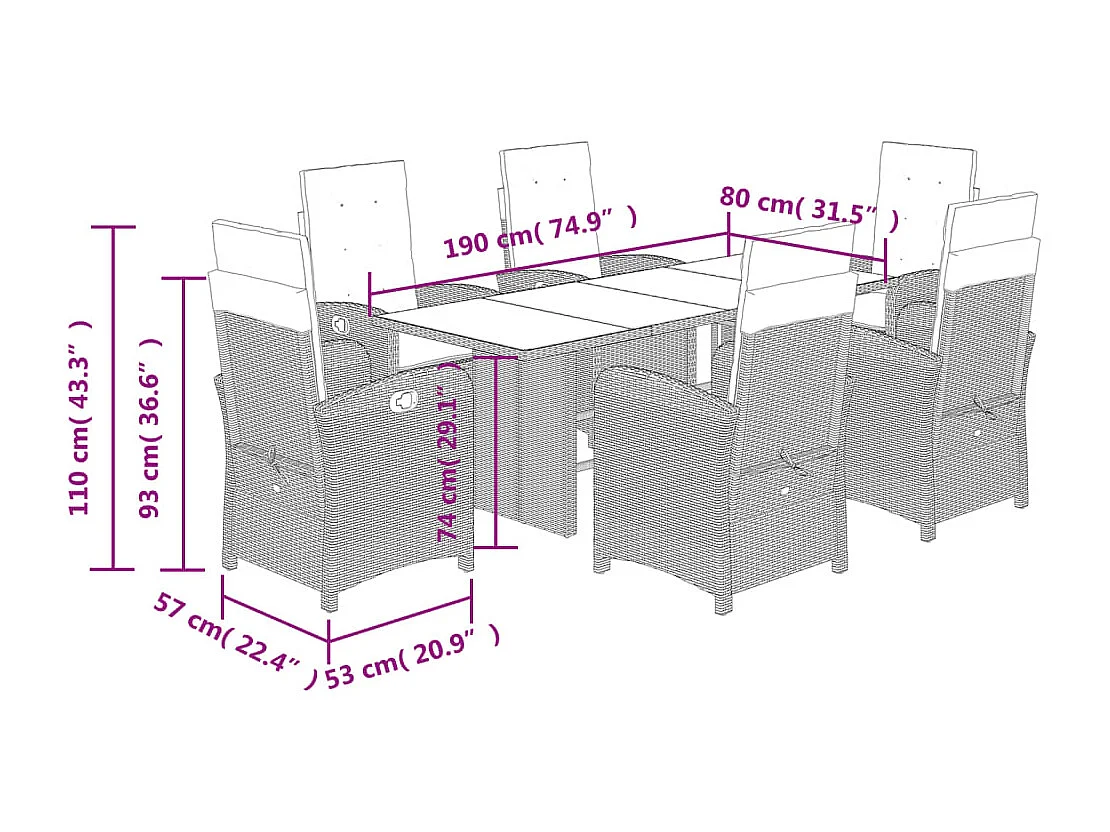 190 cm( 74.9″ )

80 cm( 31.5″ )

110 cm( 43.3″ )

93 cm( 36.6″ )

74 cm( 29.1″ )

57 cm( 22.4″ )

53 cm( 20.9″ )