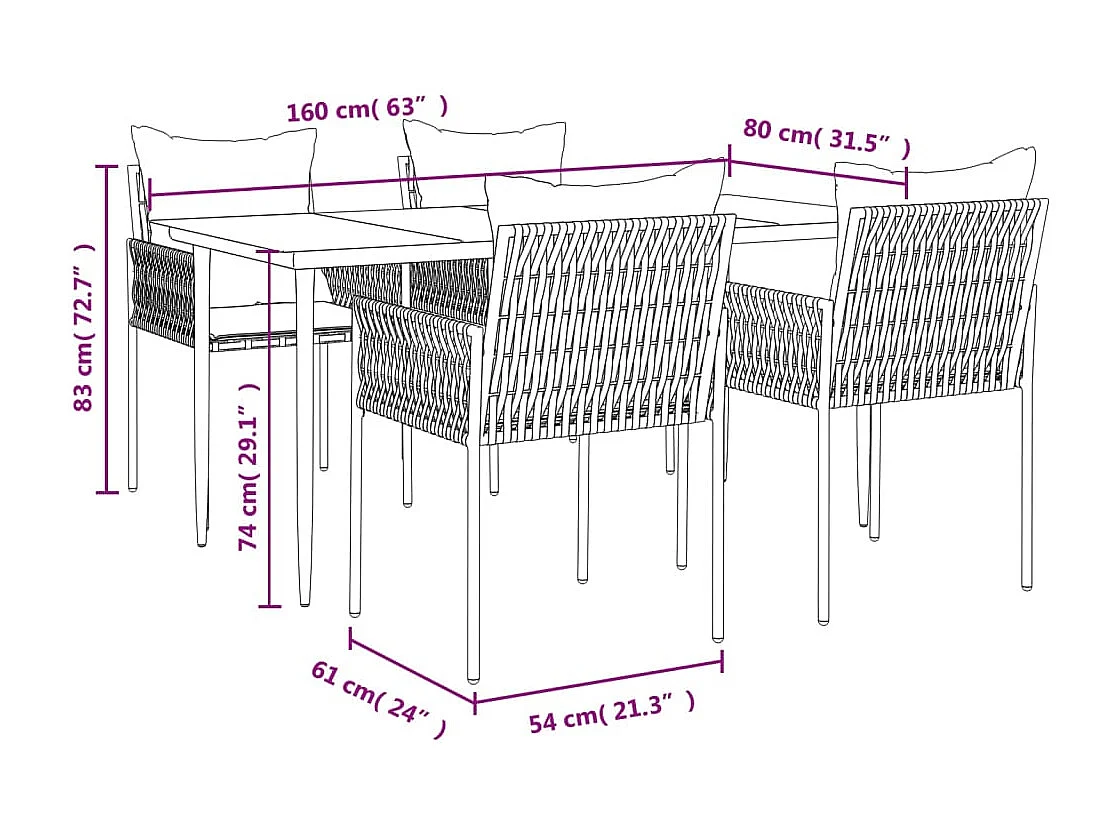 160 cm( 63” )

80 cm( 31.5” )

83 cm( 72.7” )

74 cm( 29.1” )

61 cm( 24” )

54 cm( 21.3” )