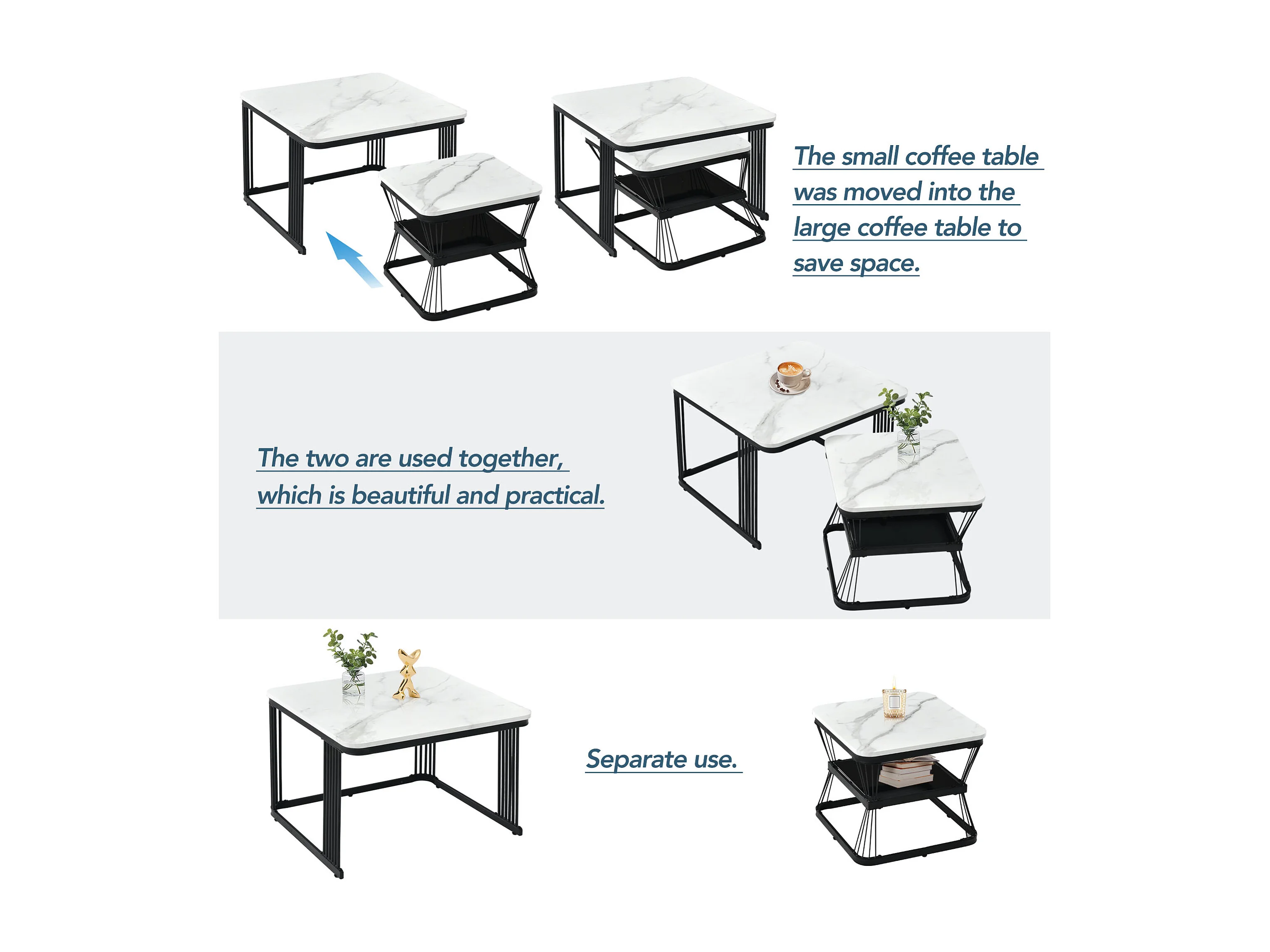 The small coffee table was moved into the large coffee table to save space.

The two are used together, which is beautiful and practical.

Separate use.