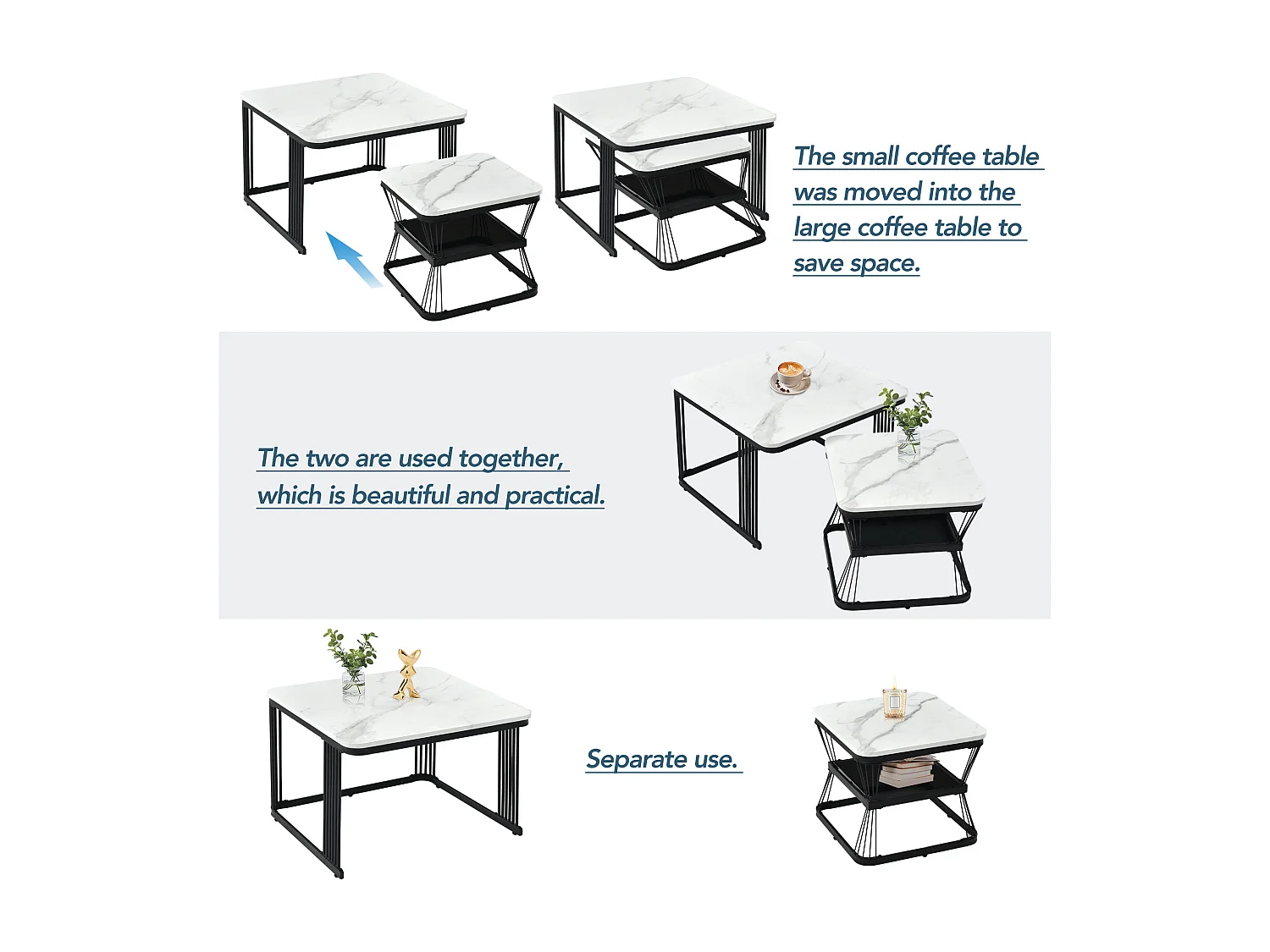 The small coffee table was moved into the large coffee table to save space.

The two are used together, which is beautiful and practical.

Separate use.