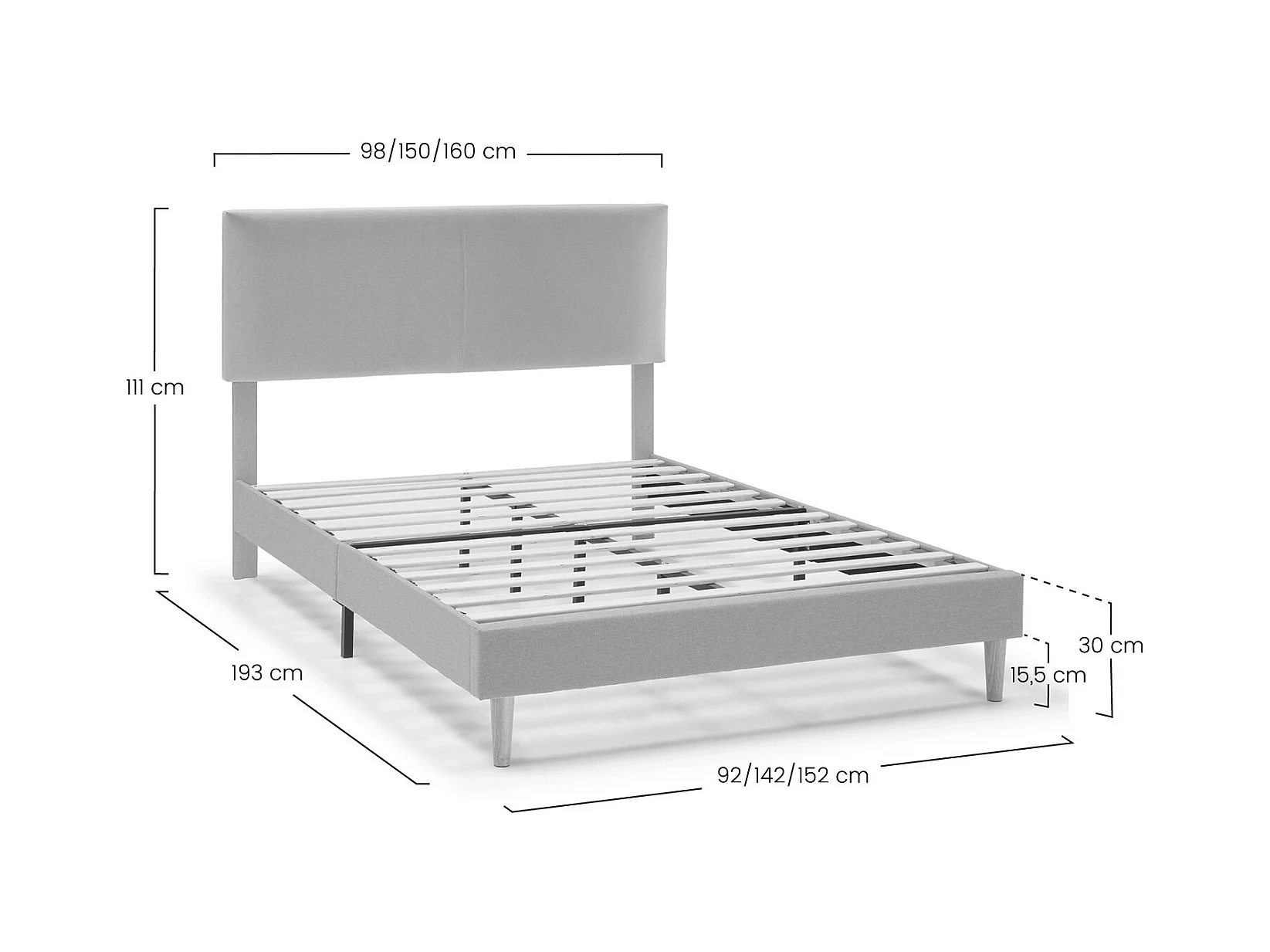 98/150/160 cm

111 cm

193 cm

30 cm

15,5 cm

92/142/152 cm