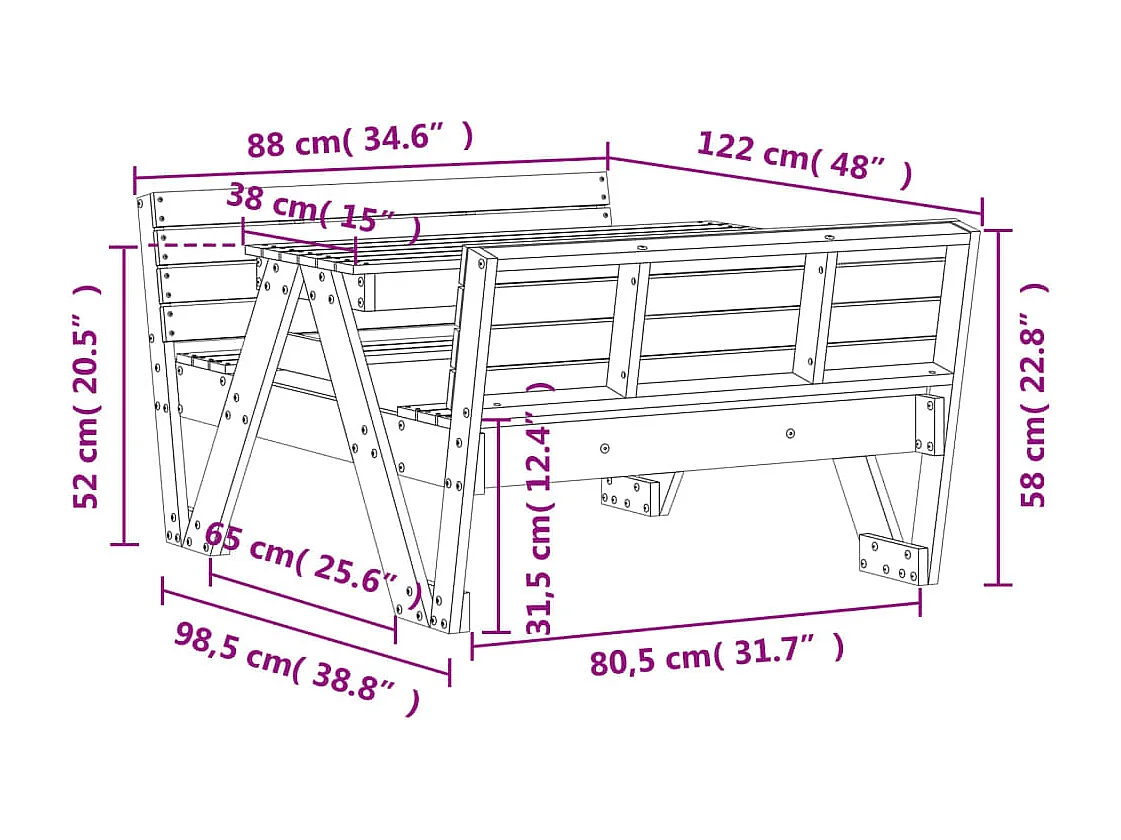 88 cm( 34.6” )
122 cm( 48” )
38 cm( 15” )
52 cm( 20.5” )
58 cm( 22.8” )
31,5 cm( 12.4” )
65 cm( 25.6” )
98,5 cm( 38.8” )
80,5 cm( 31.7” )