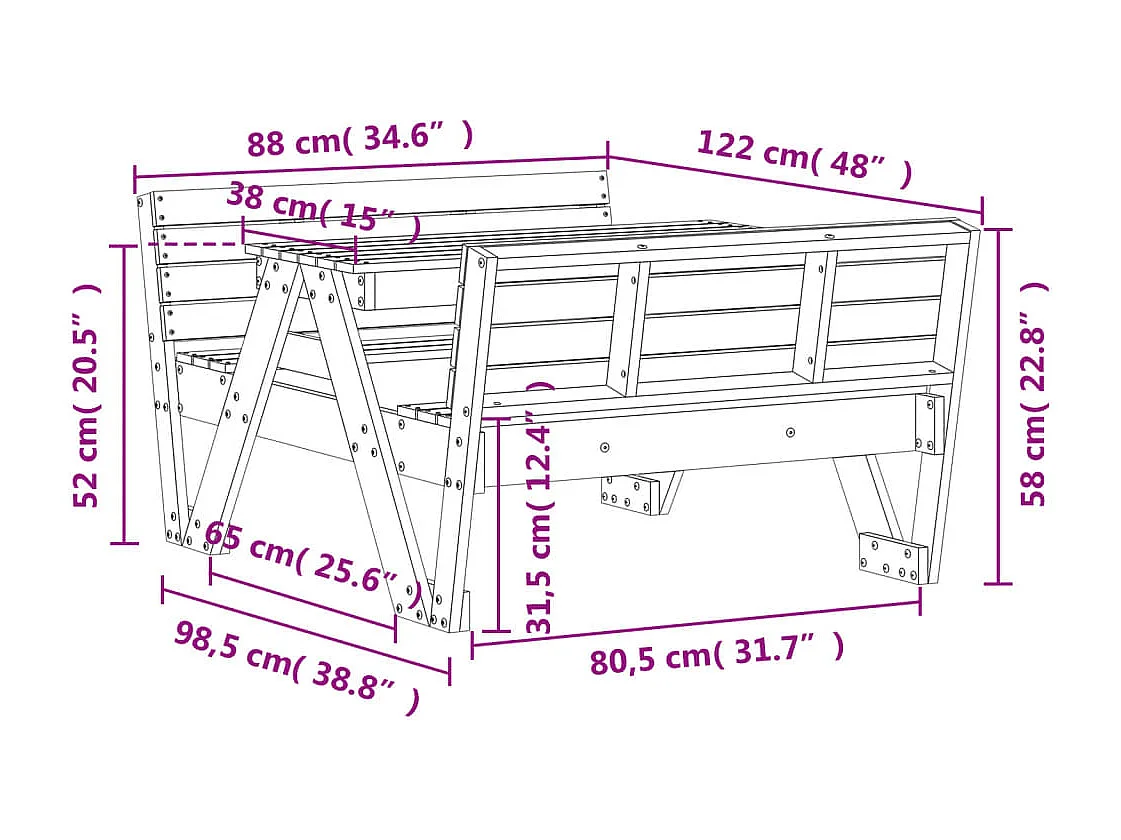 88 cm( 34.6” )

122 cm( 48” )

38 cm( 15” )

52 cm( 20.5” )

58 cm( 22.8” )

31,5 cm( 12.4” )

65 cm( 25.6” )

98,5 cm( 38.8” )

80,5 cm( 31.7” )