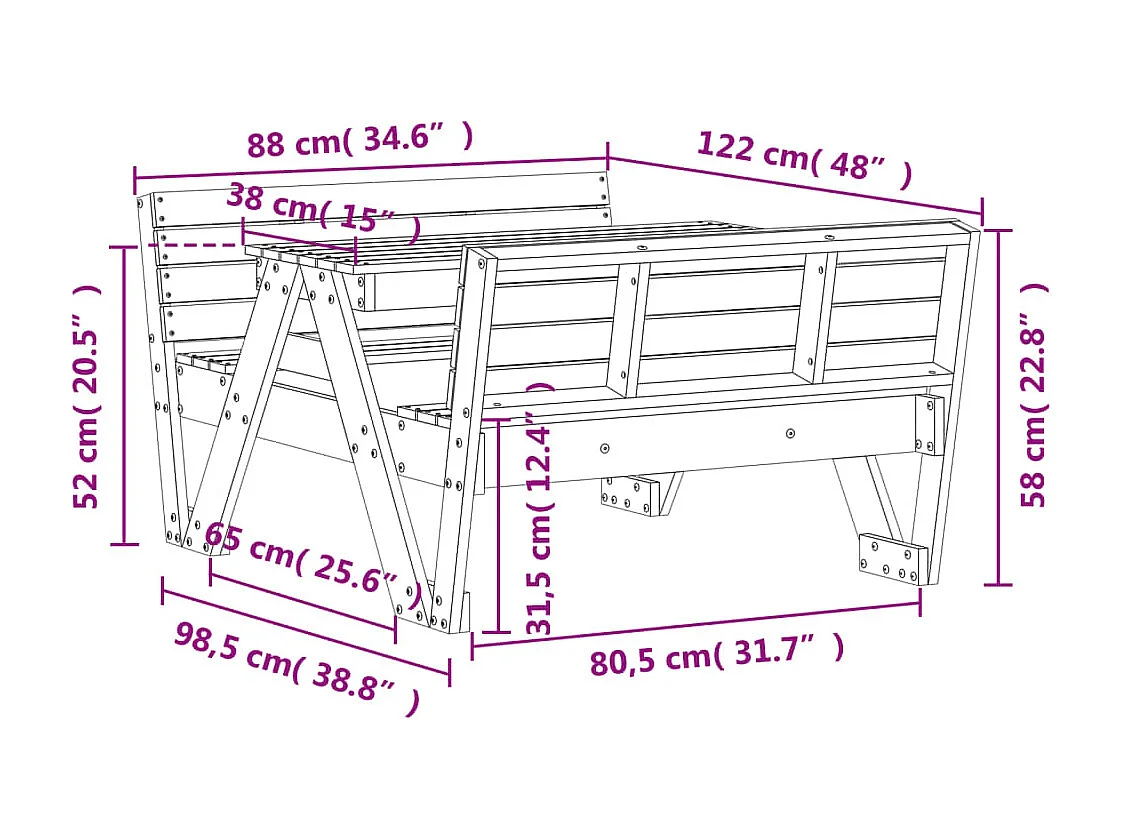 88 cm( 34.6” )

122 cm( 48” )

38 cm( 15” )

52 cm( 20.5” )

58 cm( 22.8” )

31,5 cm( 12.4” )

65 cm( 25.6” )

98,5 cm( 38.8” )

80,5 cm( 31.7” )