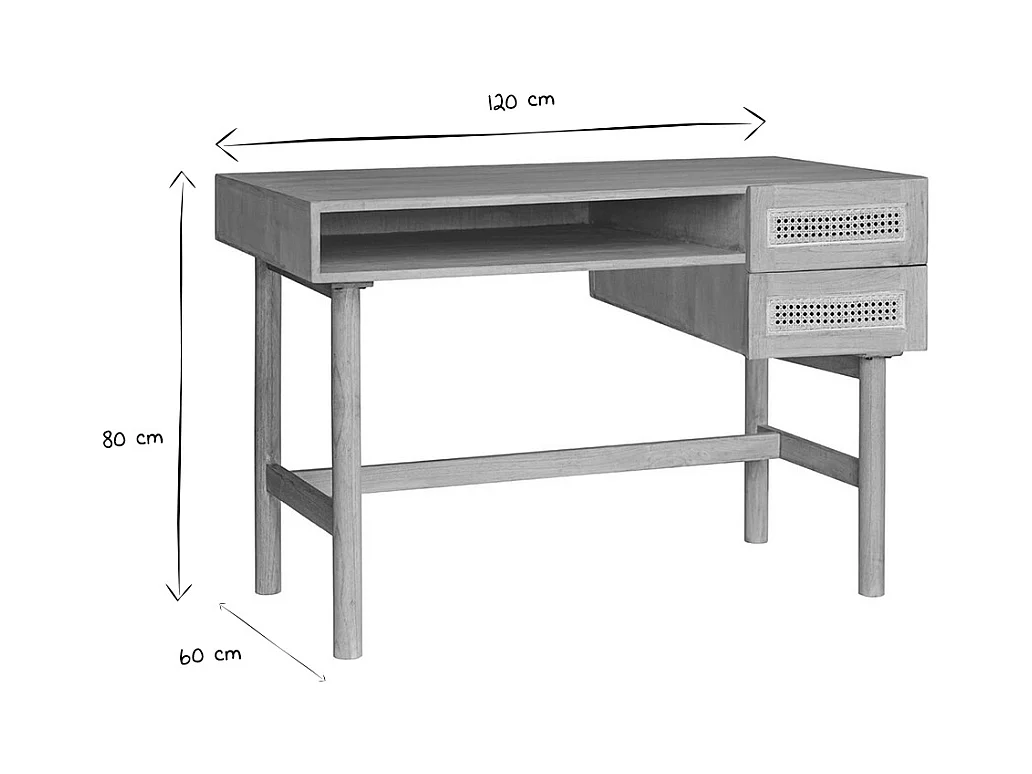 120 cm

80 cm

60 cm