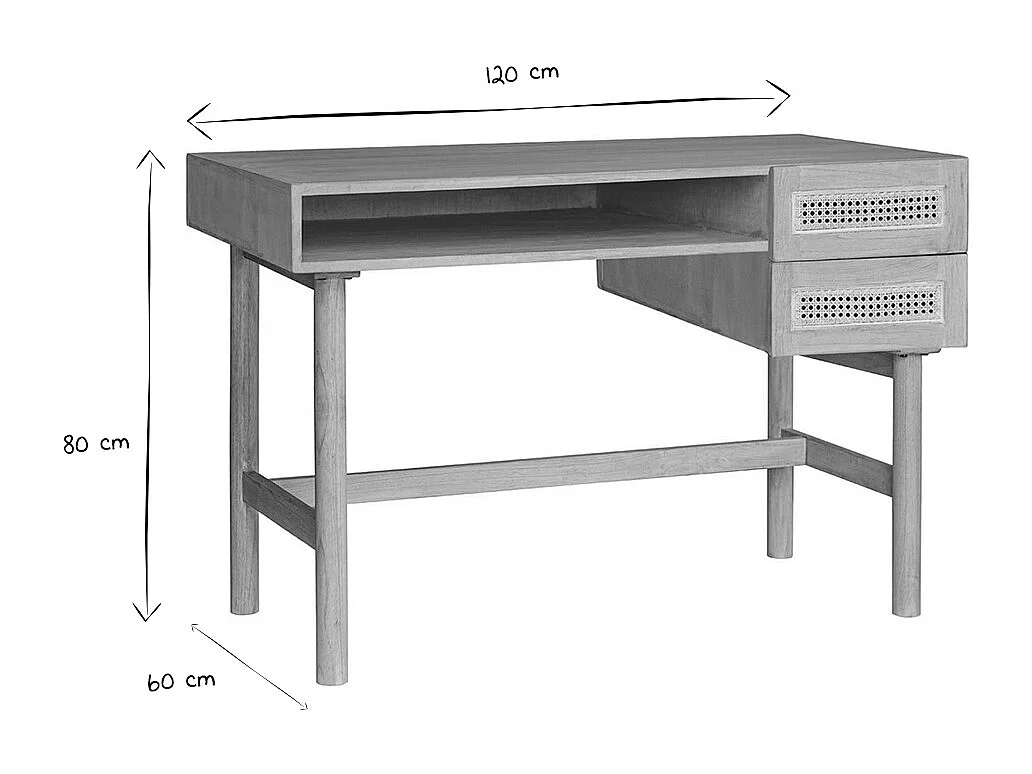 120 cm

80 cm

60 cm