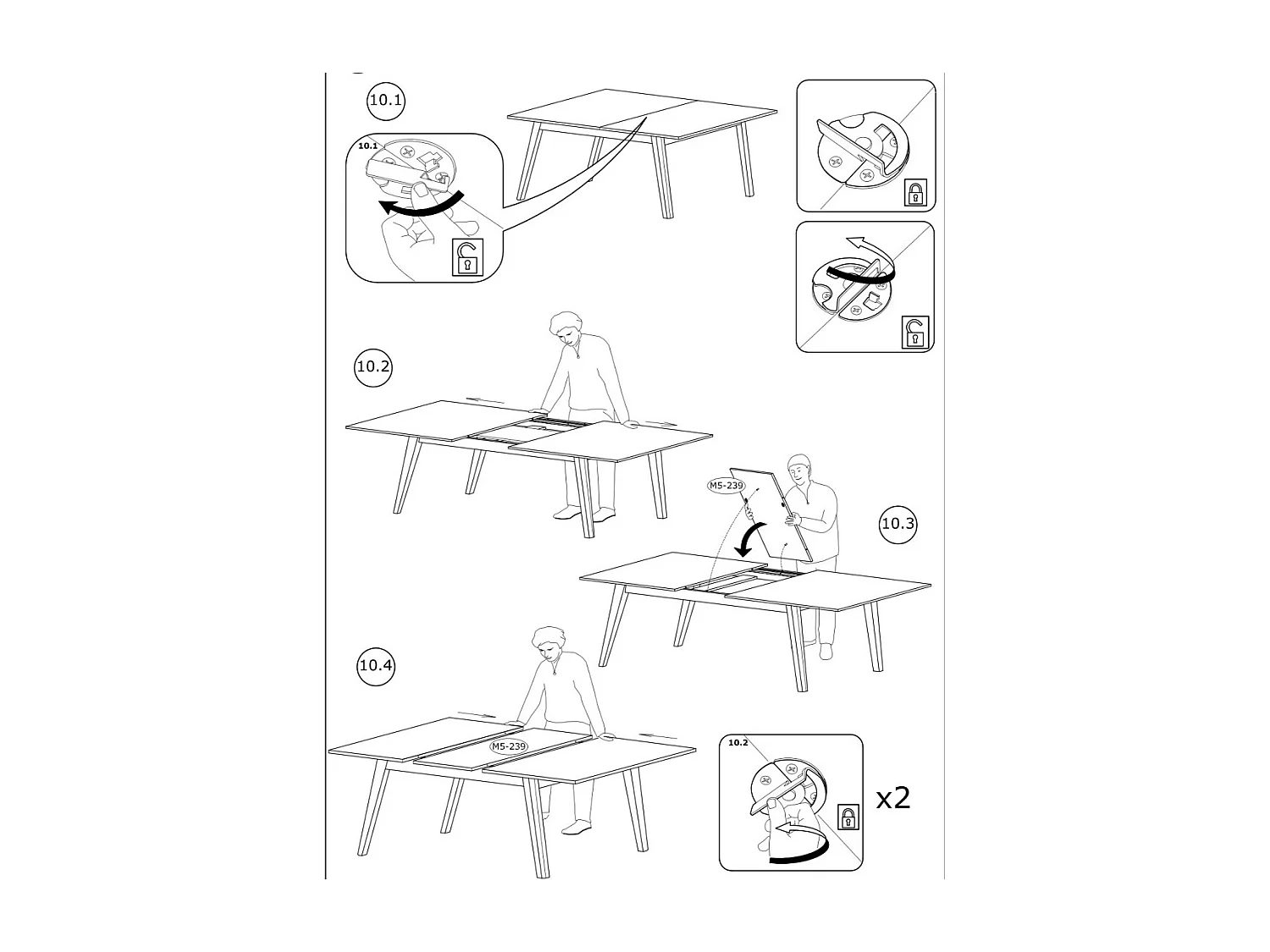 10.1

10.1

10.2

M5-239

10.3

10.4

M5-239

10.2

x2