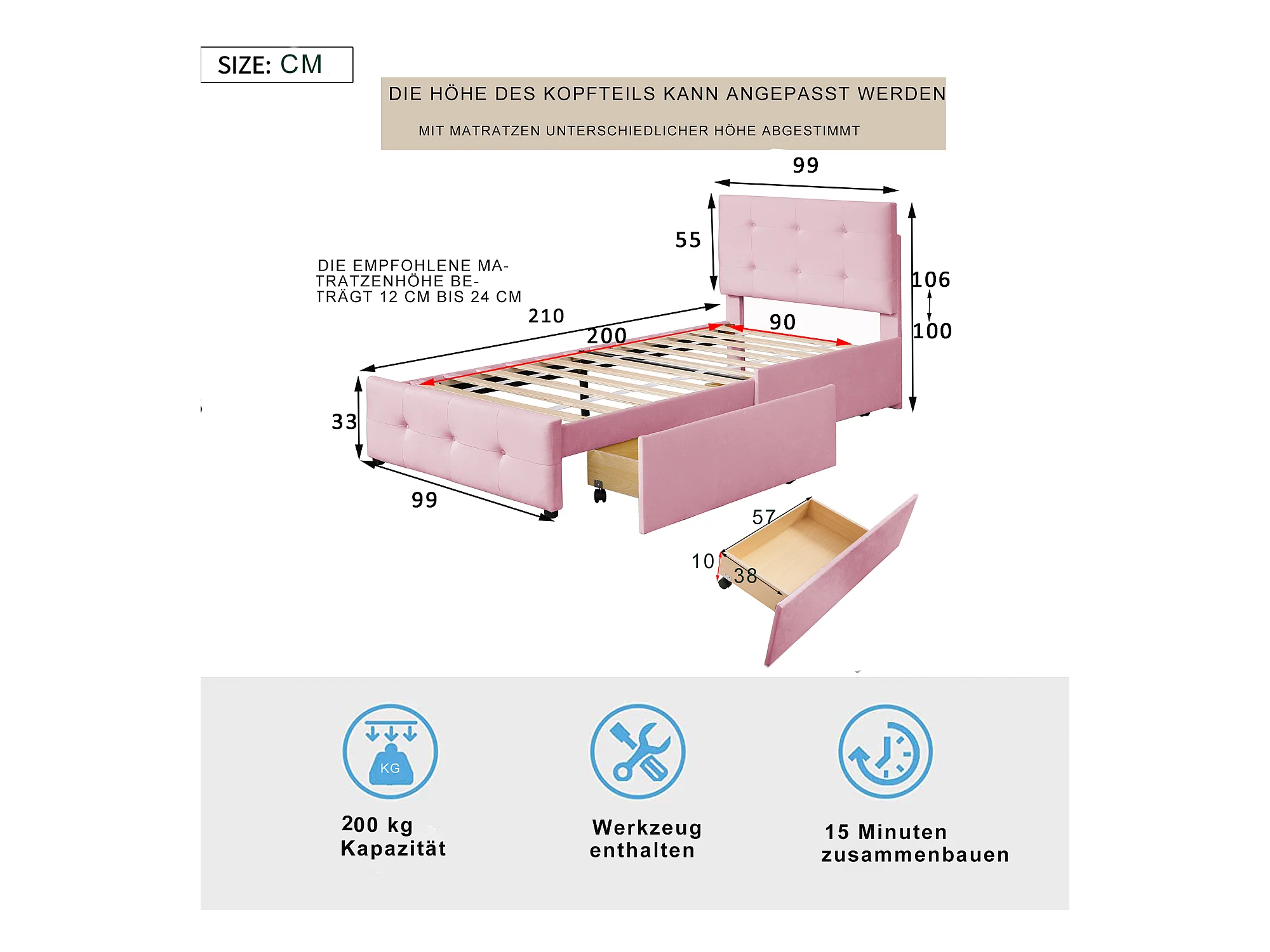 SIZE: CM

DIE HÖHE DES KOPFTEILS KANN ANGEPASST WERDEN

MIT MATRATZEN UNTERSCHIEDLICHER HÖHE ABGESTIMMT

99

55

106

100

DIE EMPFOHLENE MATRATZENHÖHE BETRÄGT 12 CM BIS 24 CM

210

200

90

33

99

57

10

38

KG

200 kg Kapazität

Werkzeug enthalten

15 Minuten zusammenbauen