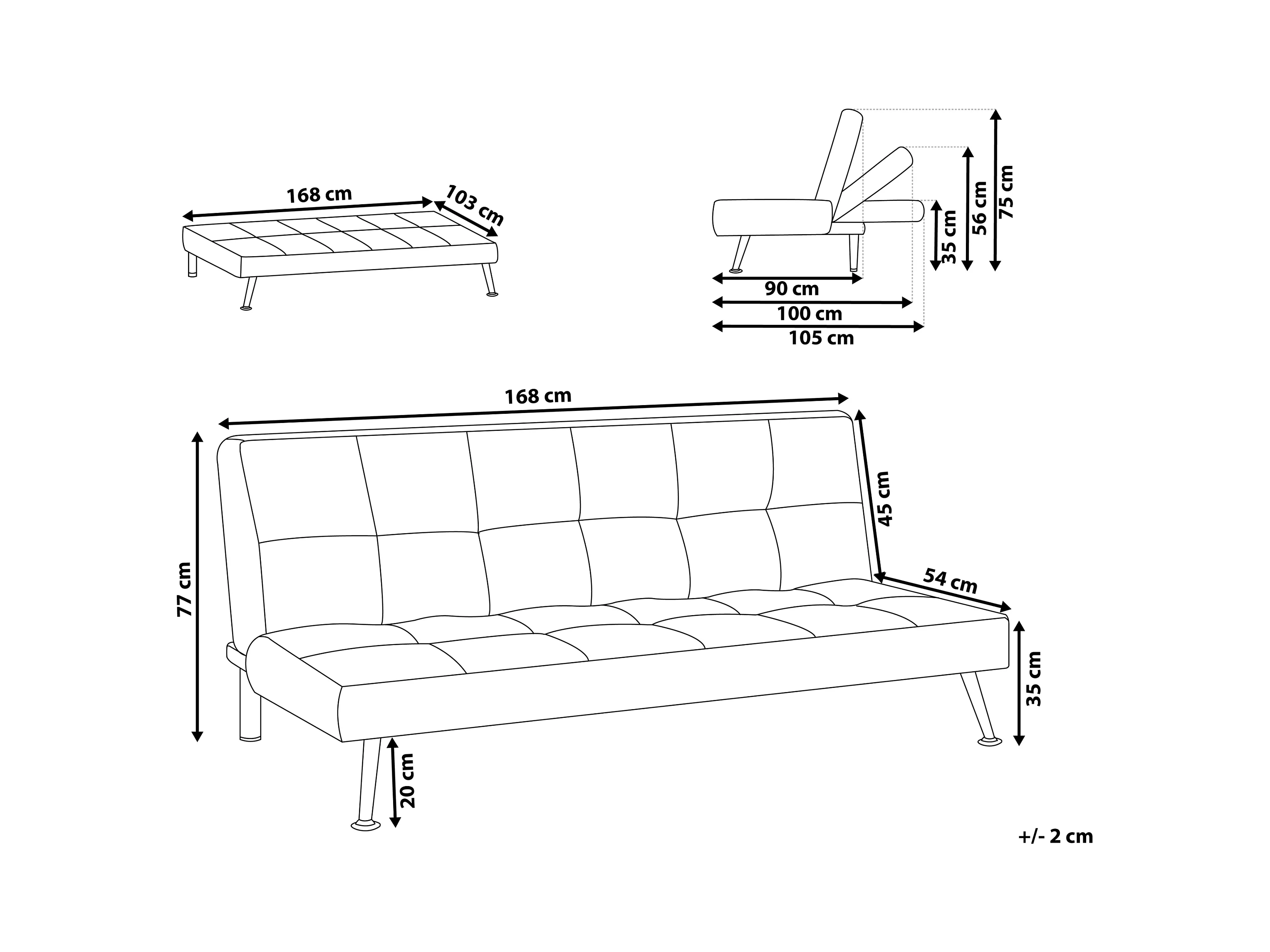 168 cm
103 cm

35 cm
56 cm
75 cm
90 cm
100 cm
105 cm

168 cm
77 cm
45 cm
54 cm
35 cm
20 cm

+/- 2 cm