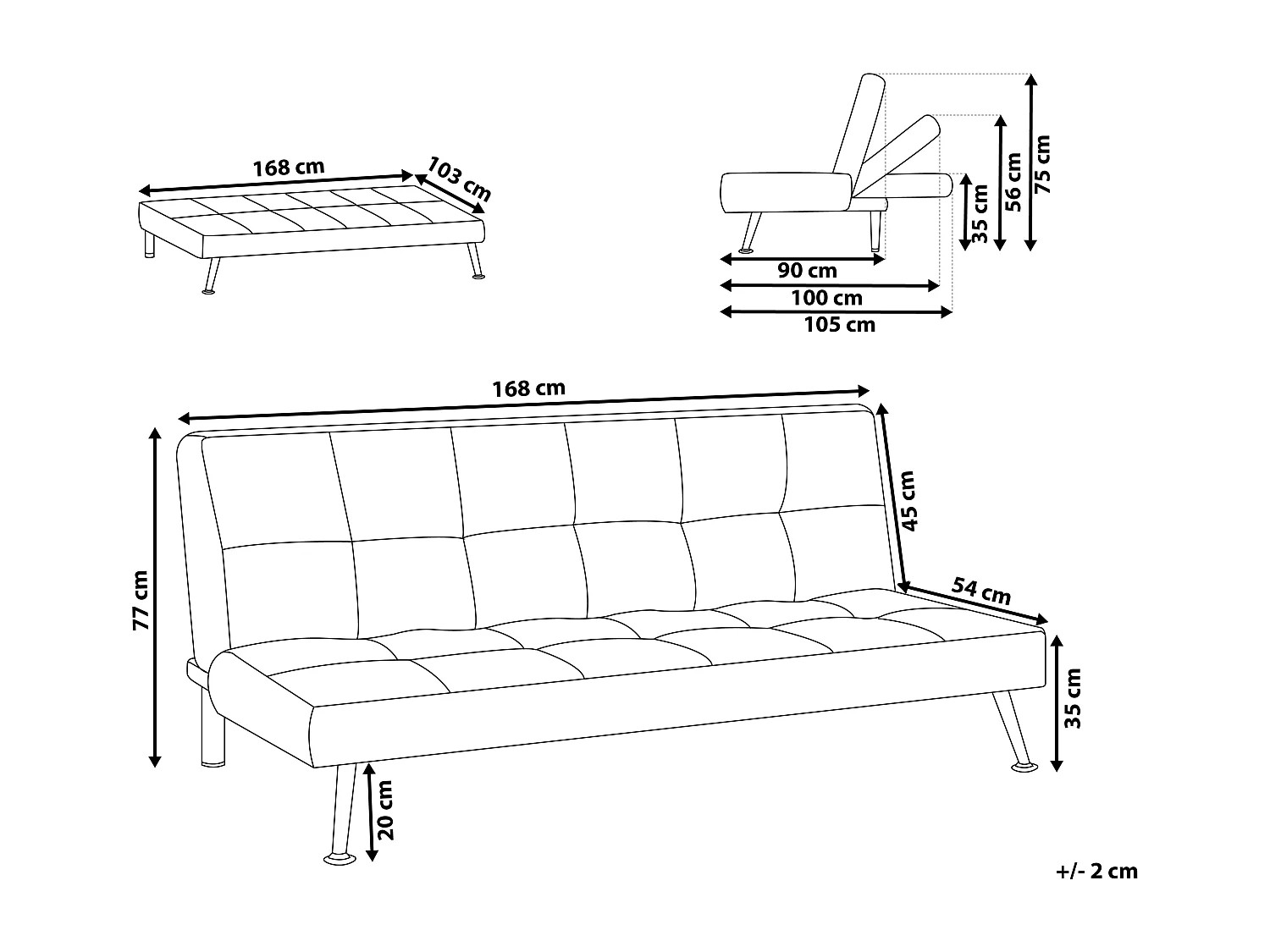 168 cm
103 cm

35 cm
56 cm
75 cm
90 cm
100 cm
105 cm

168 cm
77 cm
45 cm
54 cm
35 cm
20 cm

+/- 2 cm