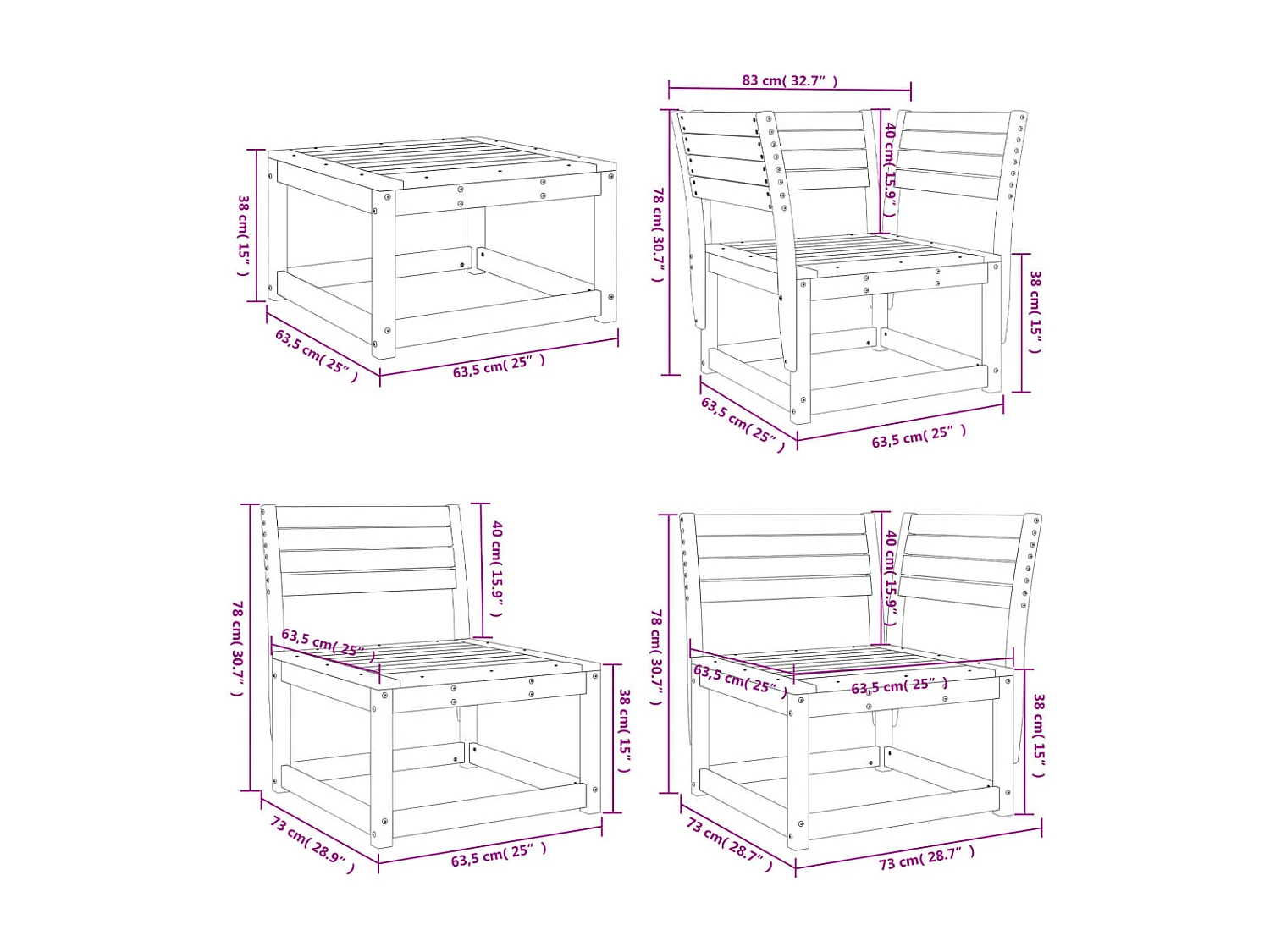 38 cm( 15" )
63,5 cm( 25" )
63,5 cm( 25" )

83 cm( 32.7" )
78 cm( 30.7" )
40 cm( 15.9" )
38 cm( 15" )
63,5 cm( 25" )
63,5 cm( 25" )

78 cm( 30.7" )
40 cm( 15.9" )
63,5 cm( 25" )
38 cm( 15" )
73 cm( 28.9" )
63,5 cm( 25" )

78 cm( 30.7" )
40 cm( 15.9" )
63,5 cm( 25" )
63,5 cm( 25" )
38 cm( 15" )
73 cm( 28.7" )
73 cm( 28.7" )