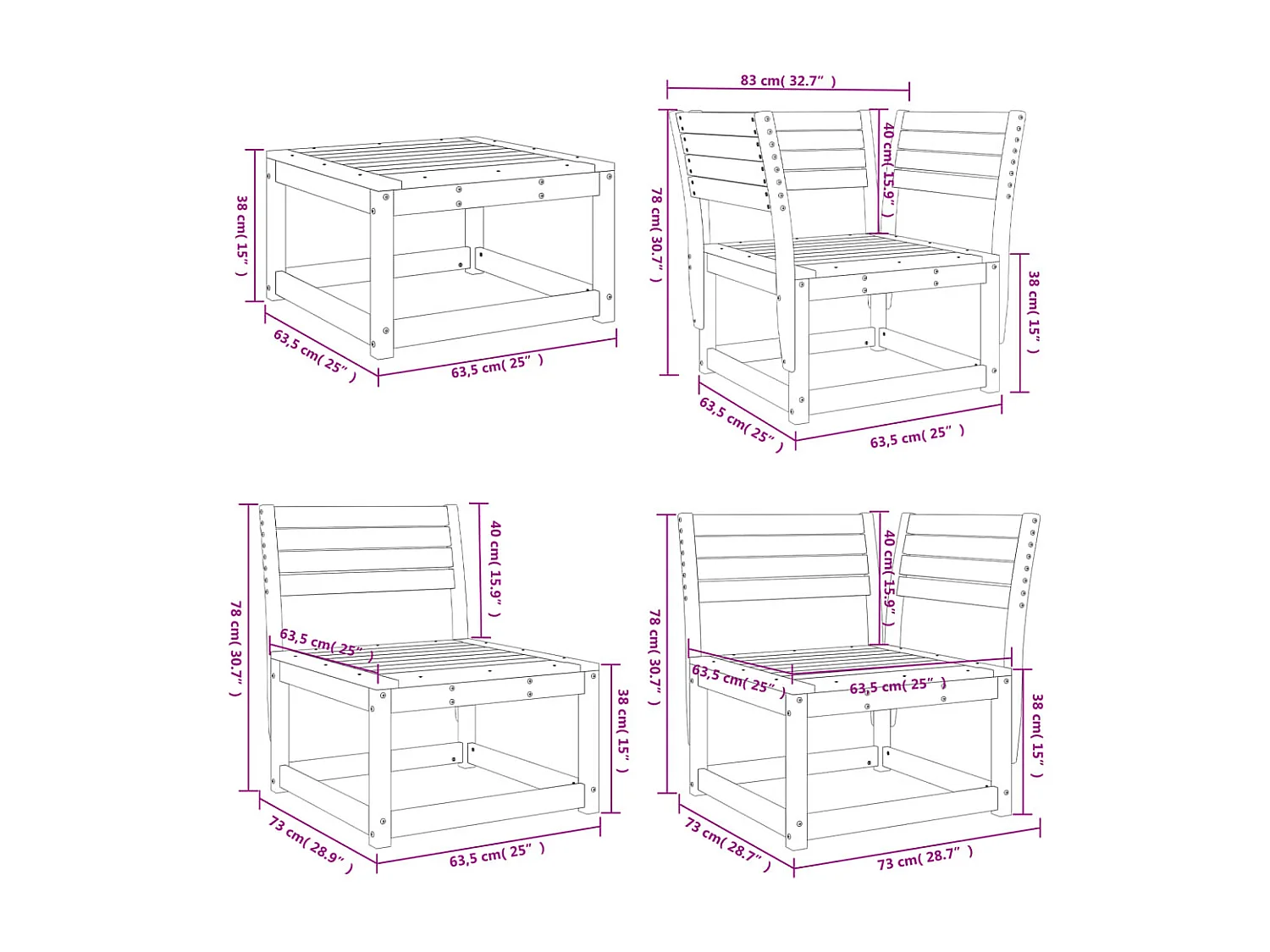 38 cm( 15" )
63,5 cm( 25" )
63,5 cm( 25" )

83 cm( 32.7" )
78 cm( 30.7" )
40 cm( 15.9" )
38 cm( 15" )
63,5 cm( 25" )
63,5 cm( 25" )

78 cm( 30.7" )
40 cm( 15.9" )
63,5 cm( 25" )
38 cm( 15" )
73 cm( 28.9" )
63,5 cm( 25" )

78 cm( 30.7" )
40 cm( 15.9" )
63,5 cm( 25" )
63,5 cm( 25" )
38 cm( 15" )
73 cm( 28.7" )
73 cm( 28.7" )