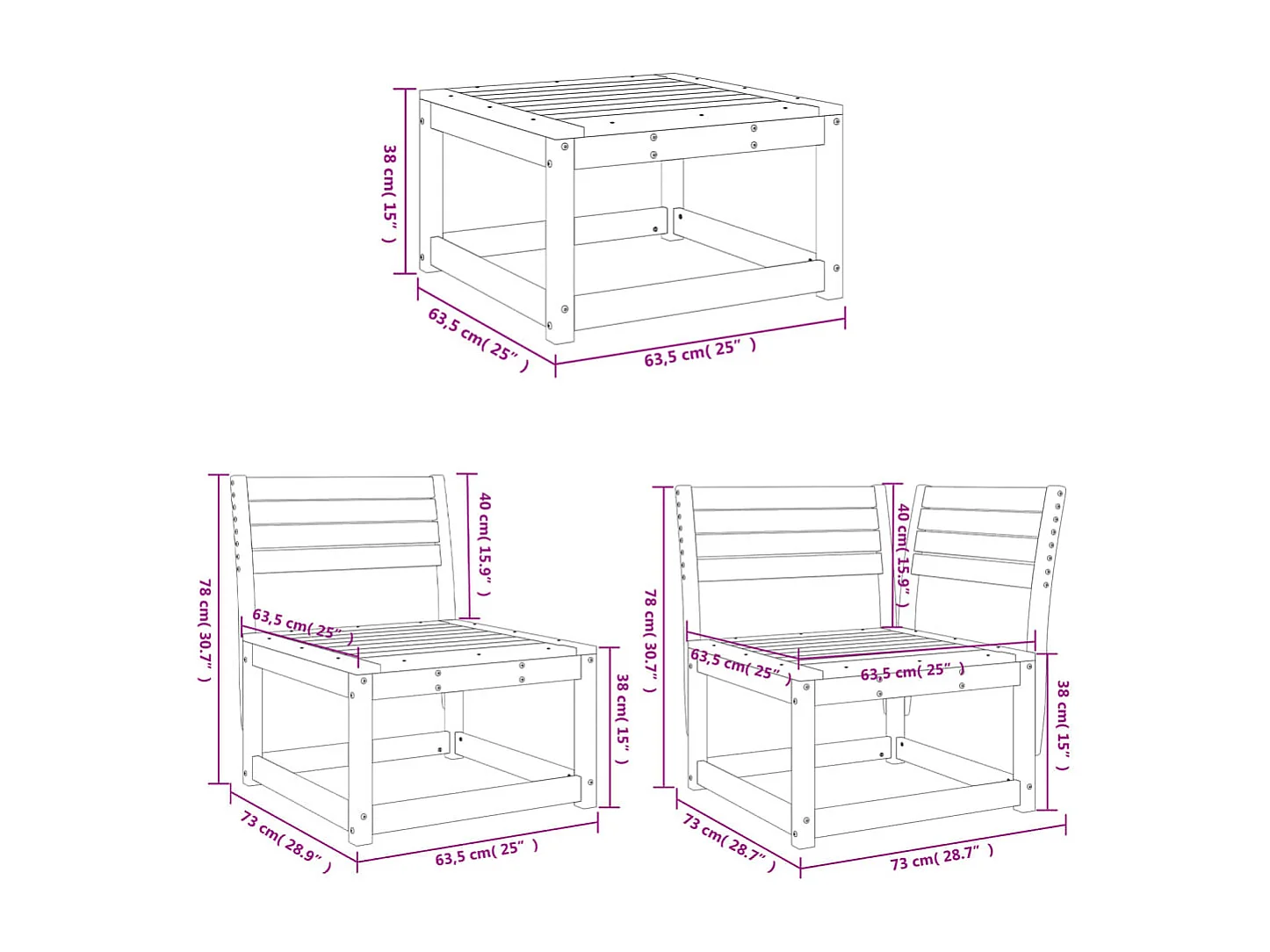 38 cm( 15" )

63,5 cm( 25" )

63,5 cm( 25" )

78 cm( 30.7" )

40 cm( 15.9" )

63,5 cm( 25" )

38 cm( 15" )

73 cm( 28.9" )

63,5 cm( 25" )

78 cm( 30.7" )

40 cm( 15.9" )

63,5 cm( 25" )

63,5 cm( 25" )

38 cm( 15" )

73 cm( 28.7" )

73 cm( 28.7" )