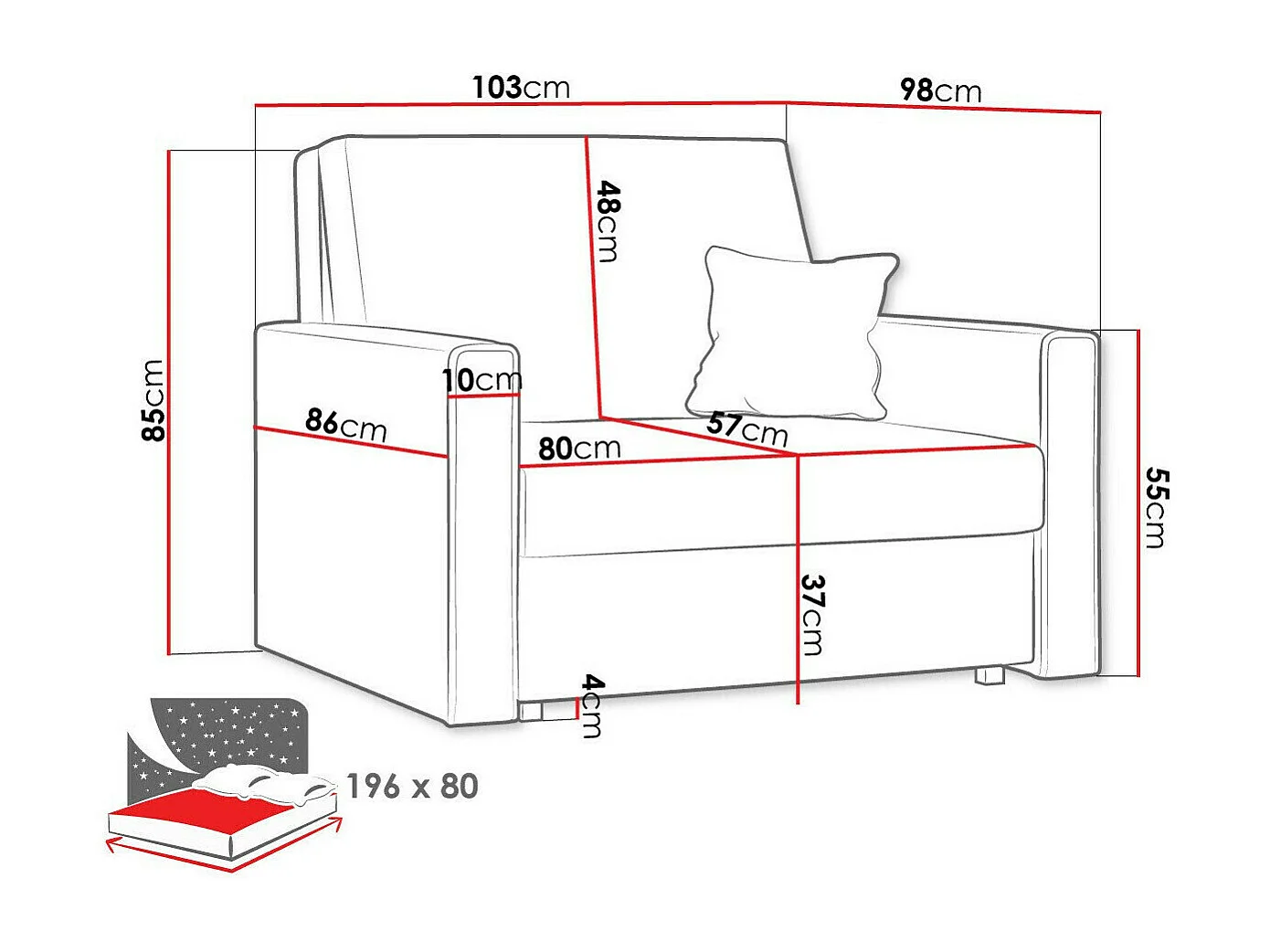 103cm
98cm
85cm
48cm
10cm
86cm
80cm
57cm
55cm
37cm
4cm
196 x 80