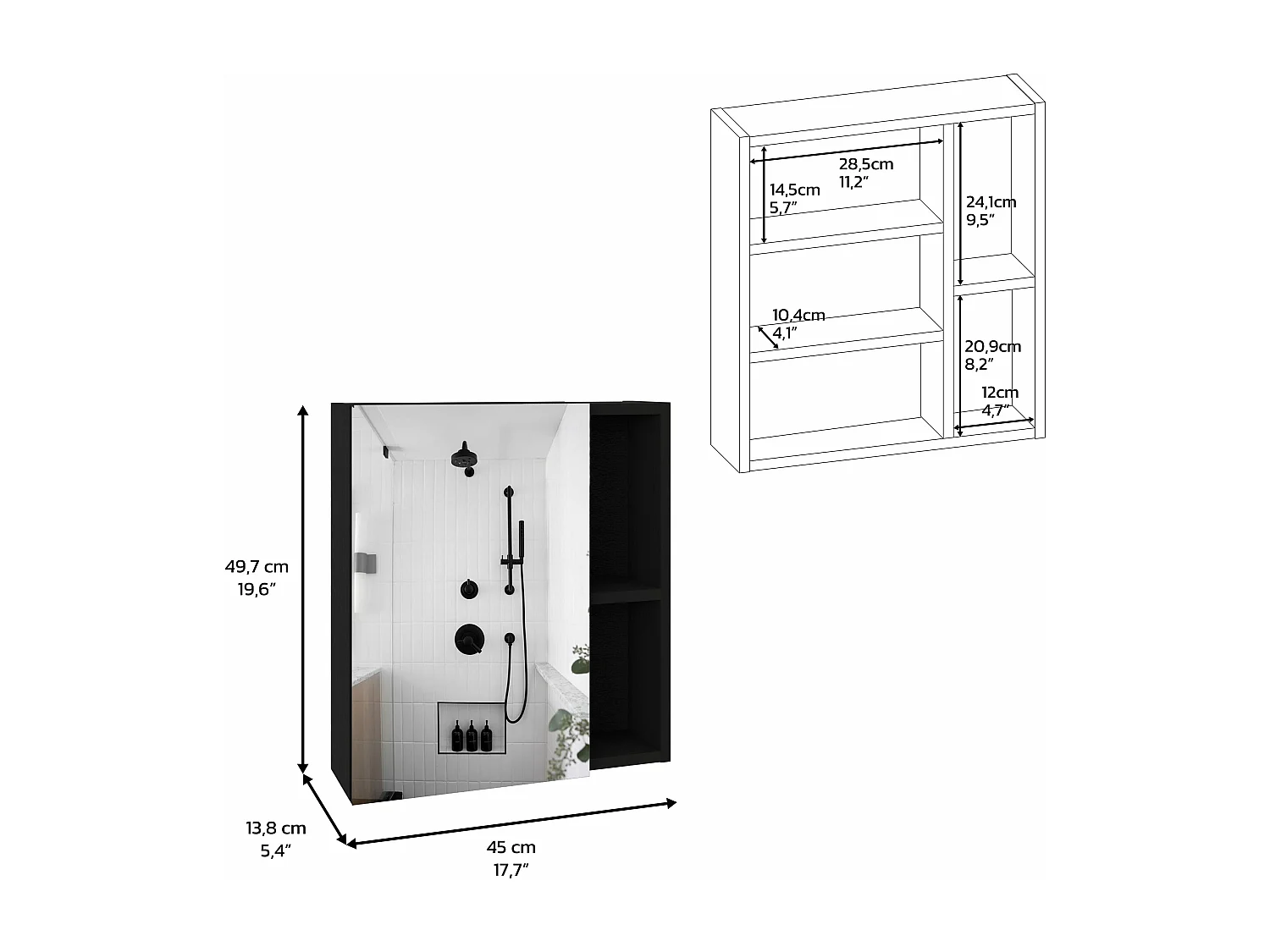 28,5cm
11,2"

14,5cm
5,7"

24,1cm
9,5"

10,4cm
4,1"

20,9cm
8,2"

12cm
4,7"

49,7 cm
19,6"

13,8 cm
5,4"

45 cm
17,7"