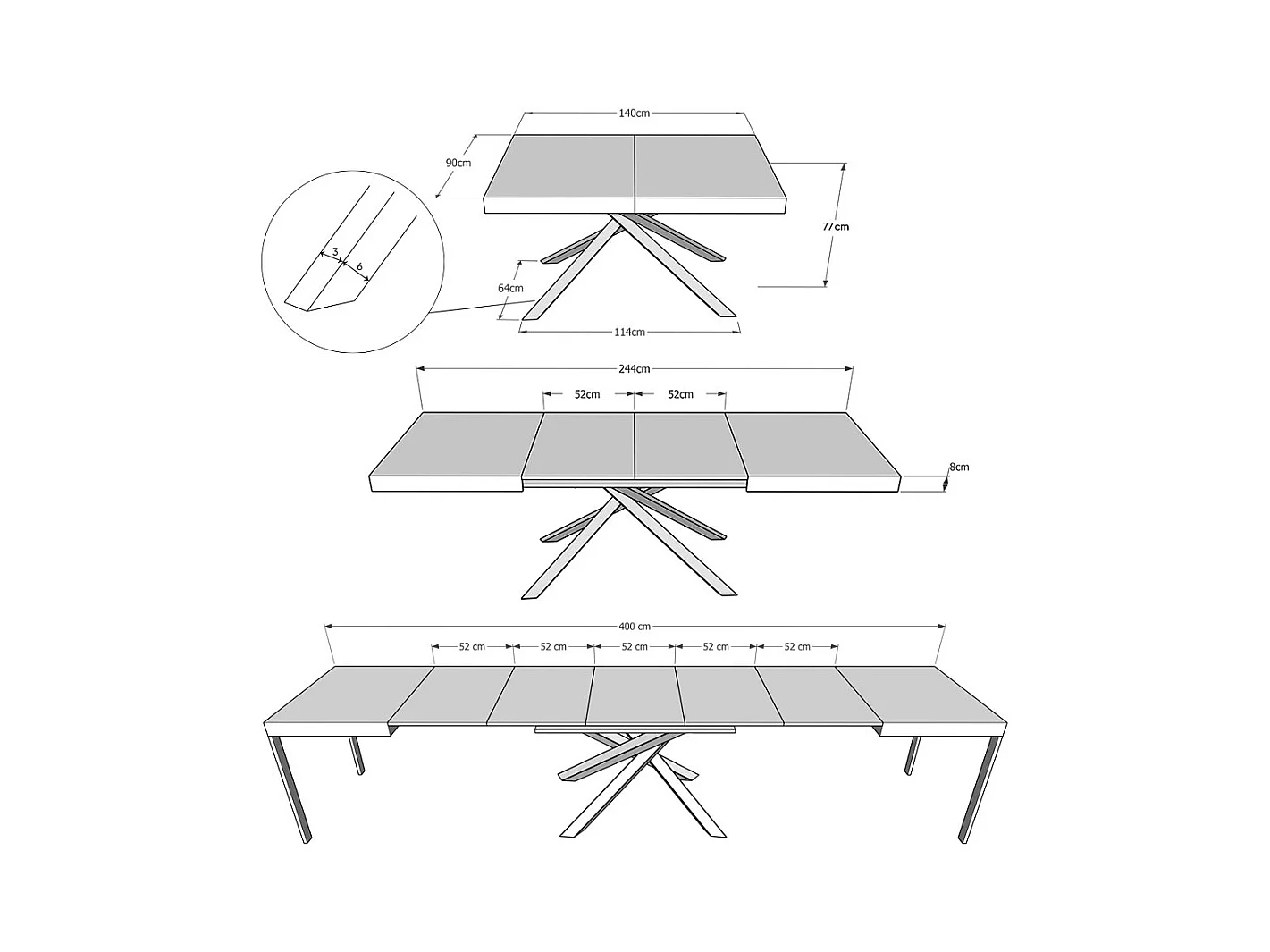 140cm
90cm
77cm
3
6
64cm
114cm
244cm
52cm
52cm
8cm
400 cm
52 cm
52 cm
52 cm
52 cm
52 cm