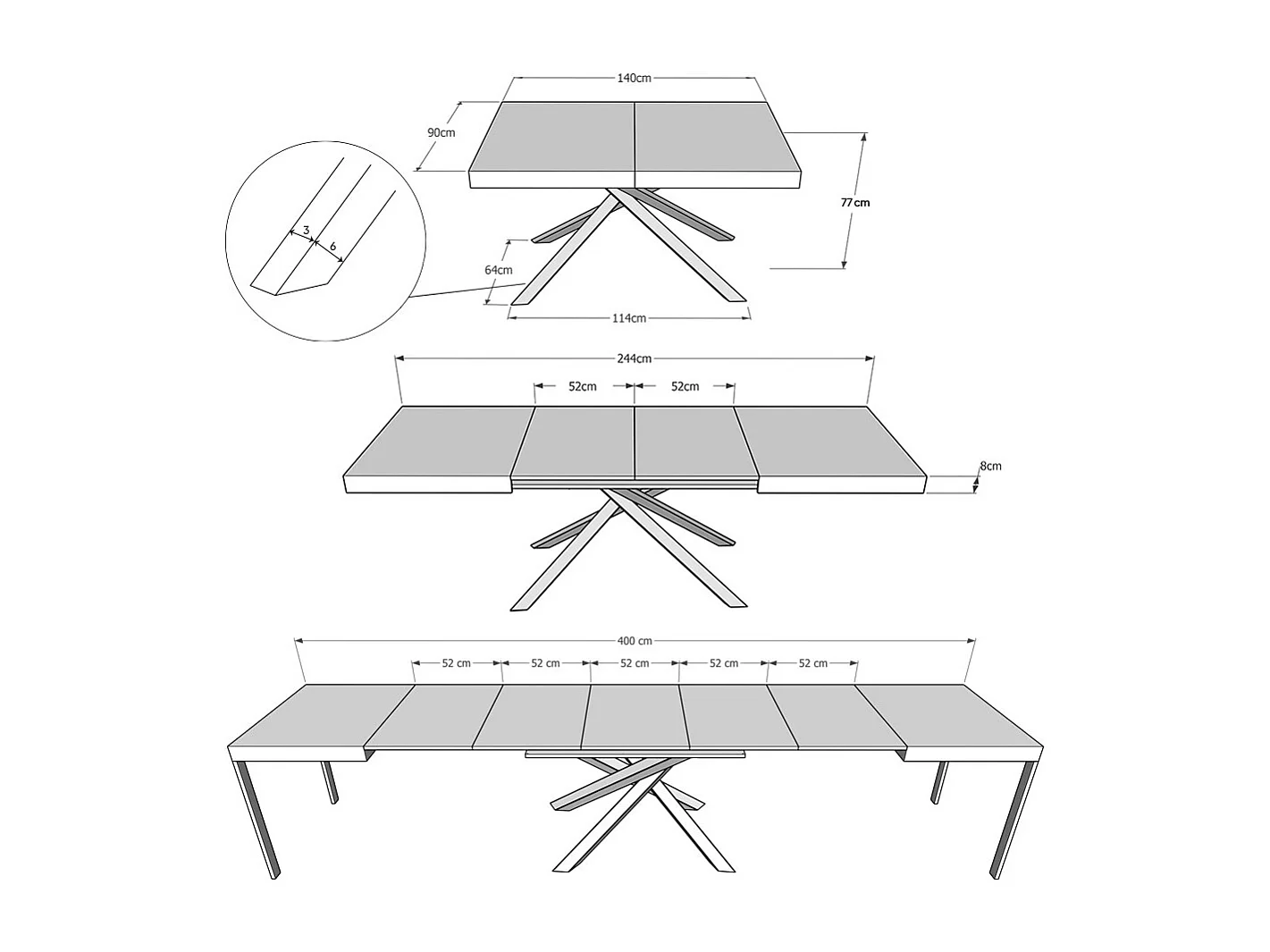 140cm
90cm
77cm
3
6
64cm
114cm
244cm
52cm
52cm
8cm
400 cm
52 cm
52 cm
52 cm
52 cm
52 cm