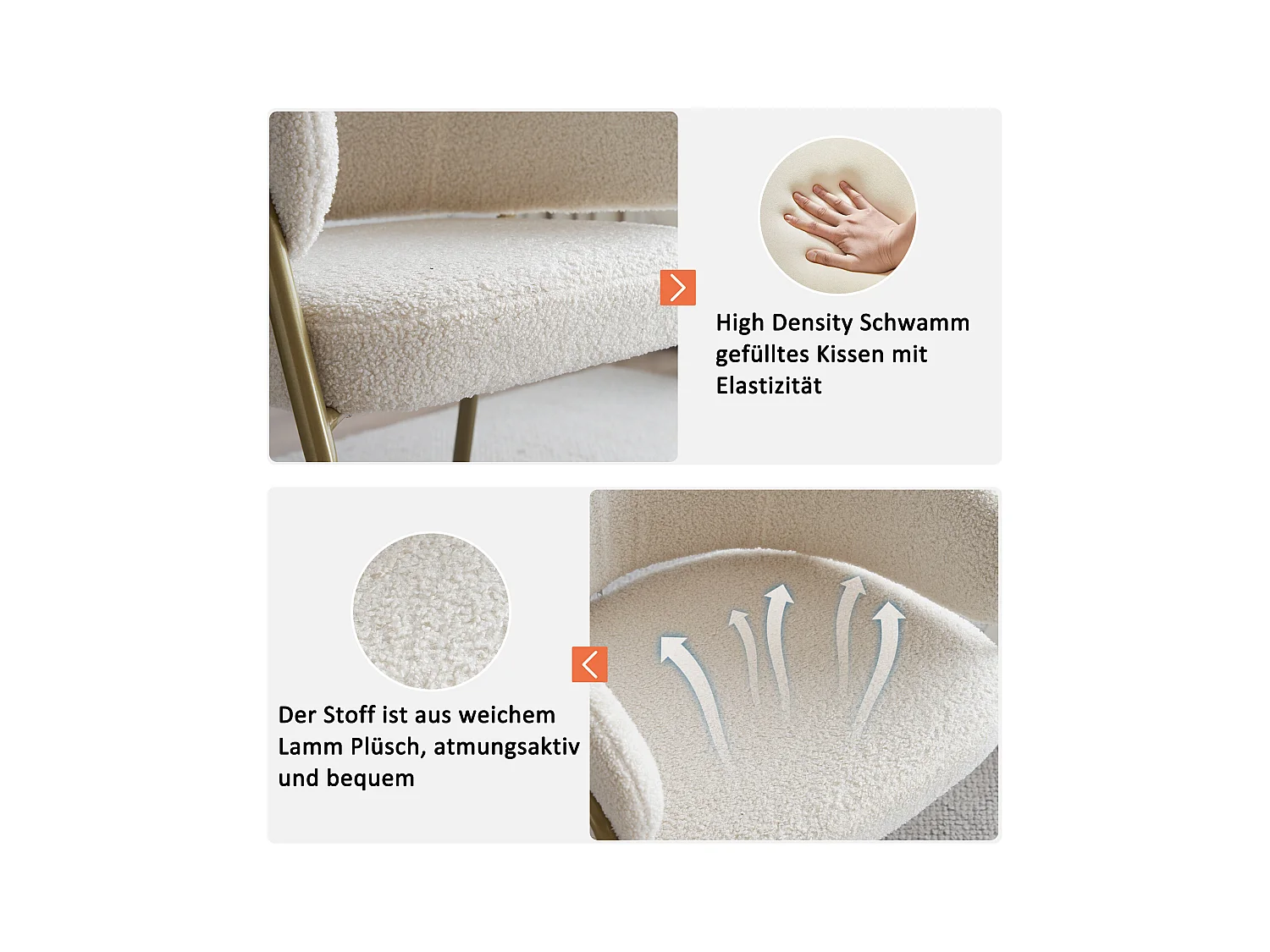 High Density Schwamm gefülltes Kissen mit Elastizität

Der Stoff ist aus weichem Lamm Plüsch, atmungsaktiv und bequem