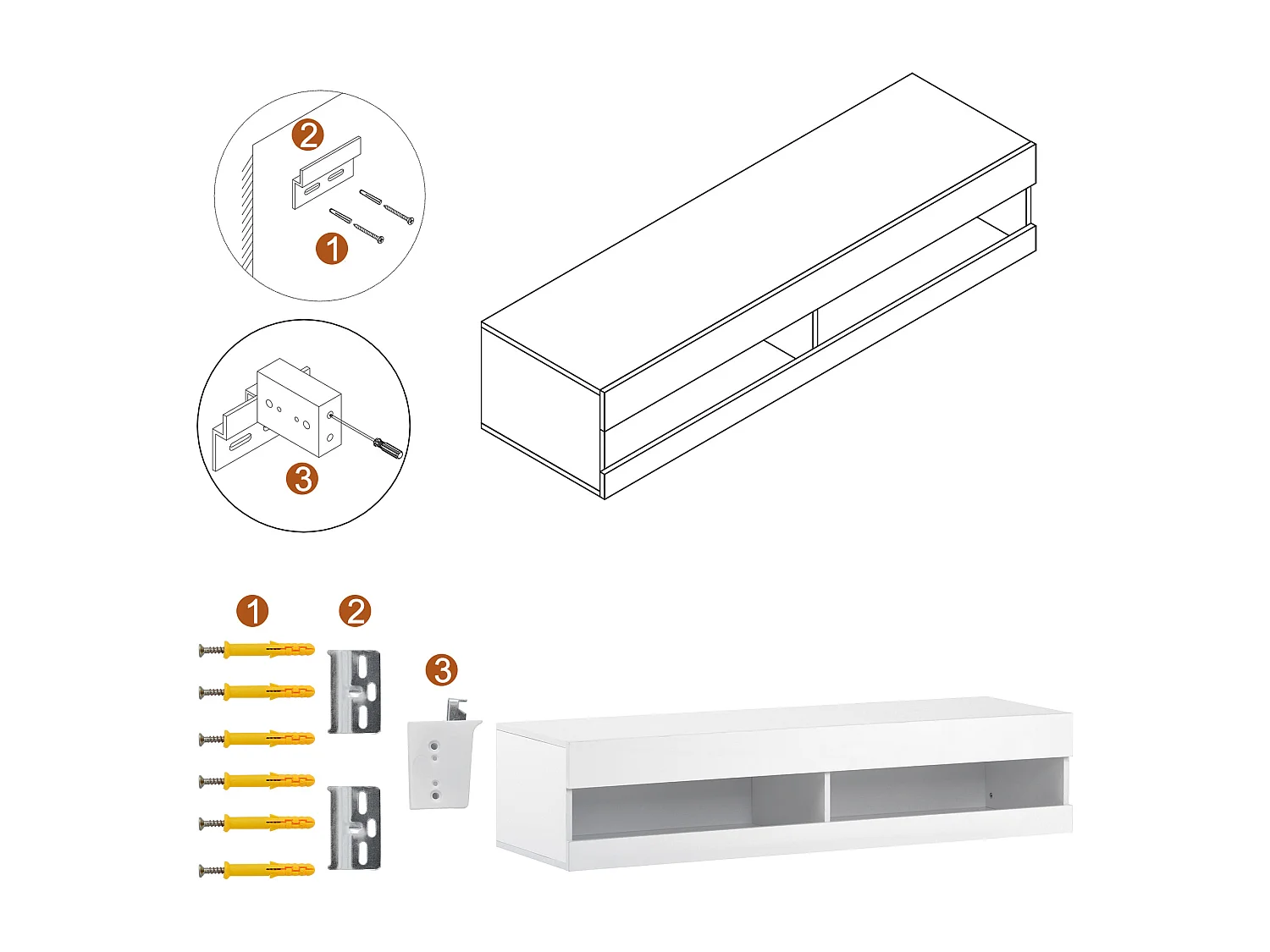 2
1
3
1
2
3