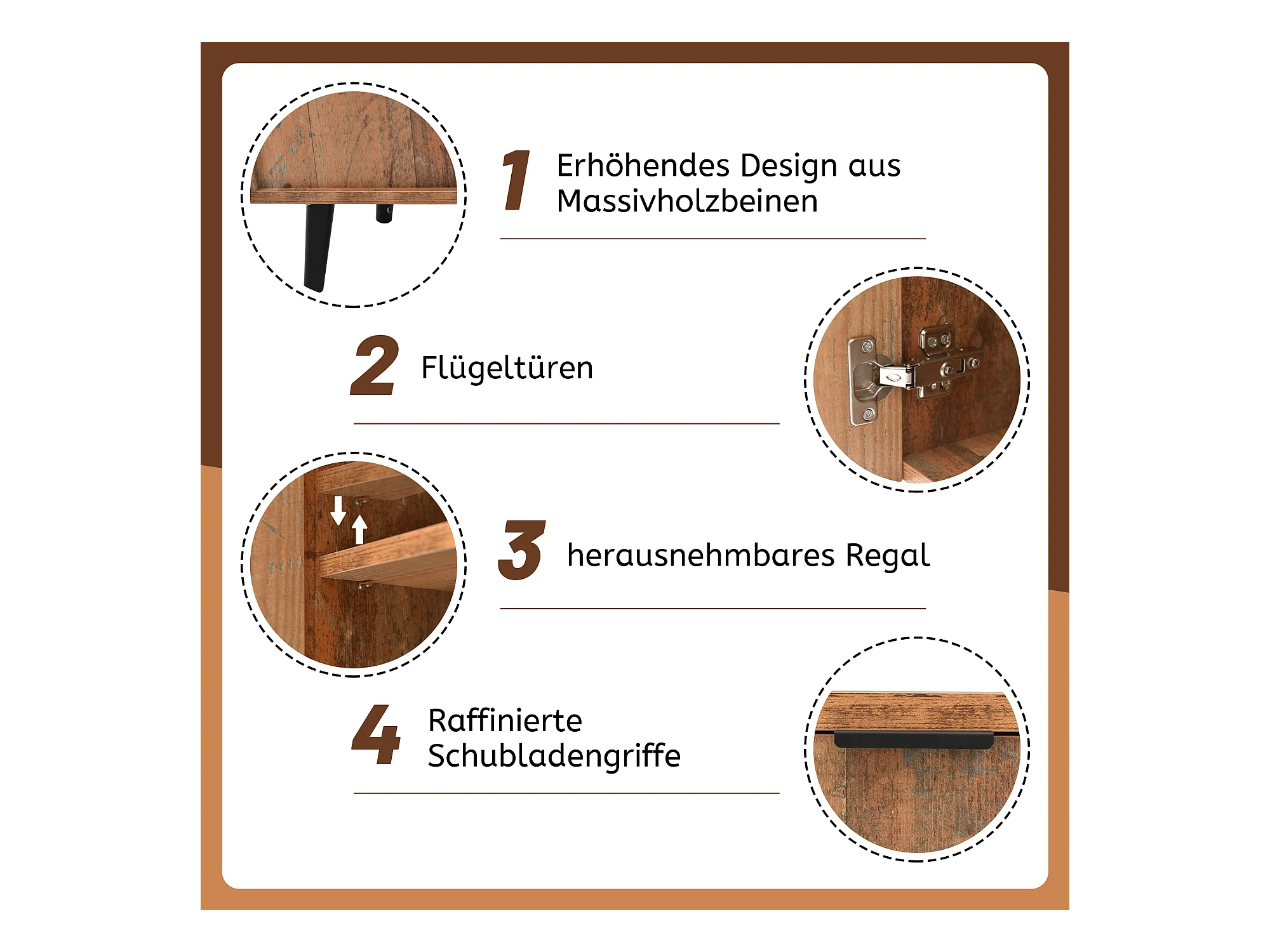 1 Erhöhendes Design aus Massivholzbeinen

2 Flügeltüren

3 herausnehmbares Regal

4 Raffinierte Schubladengriffe