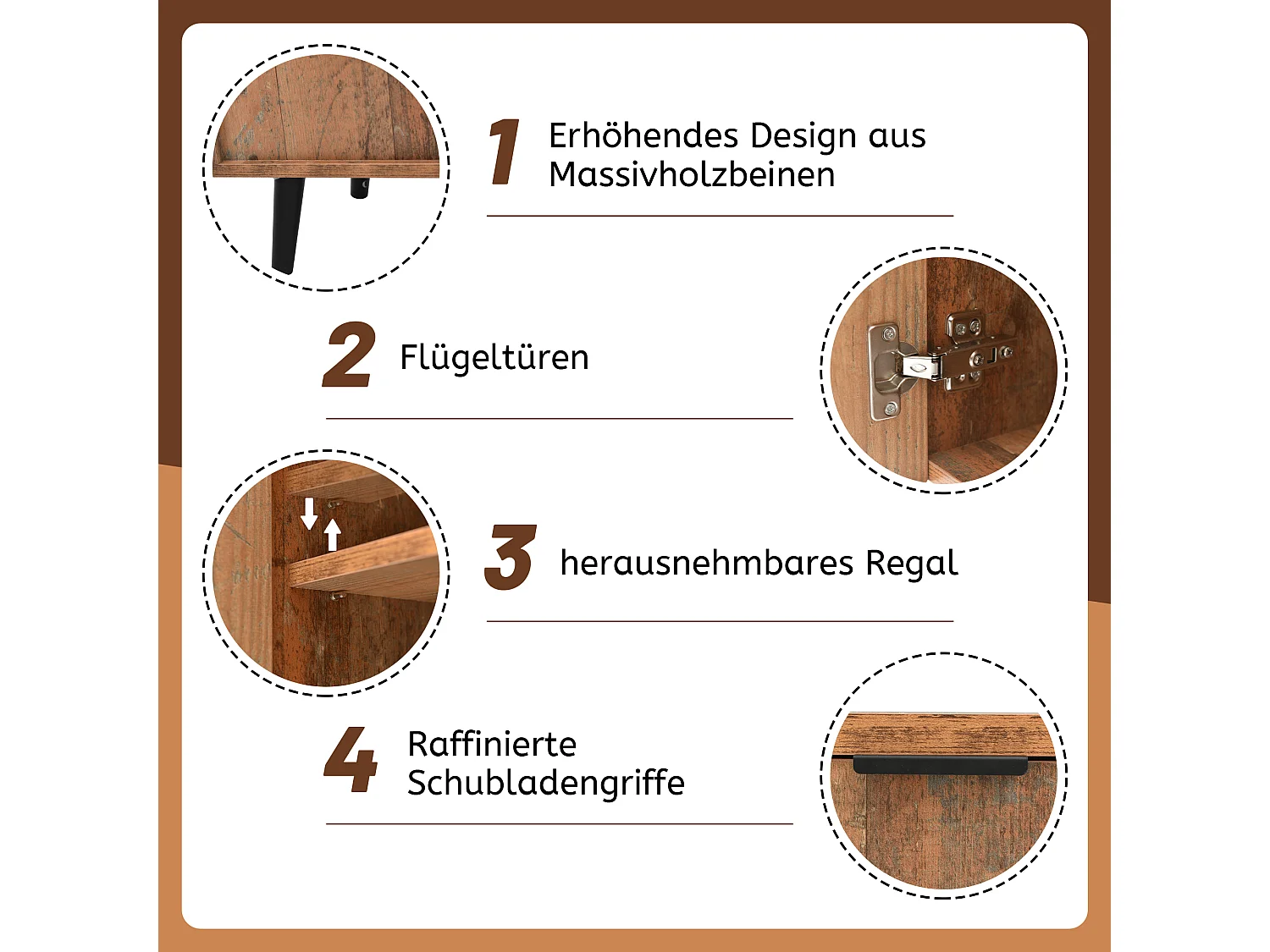 1 Erhöhendes Design aus Massivholzbeinen

2 Flügeltüren

3 herausnehmbares Regal

4 Raffinierte Schubladengriffe