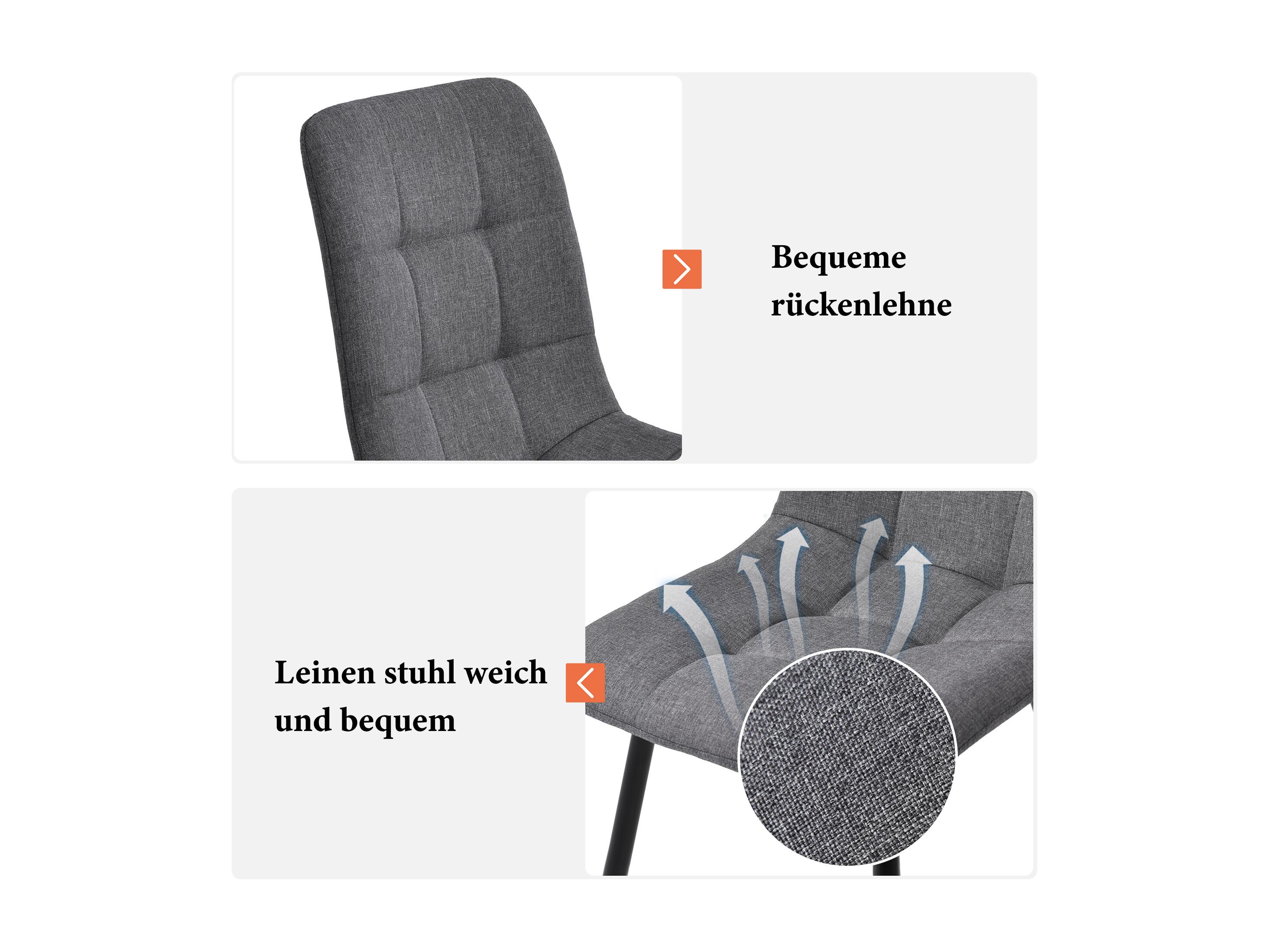 Bequeme rückenlehne

Leinen stuhl weich und bequem