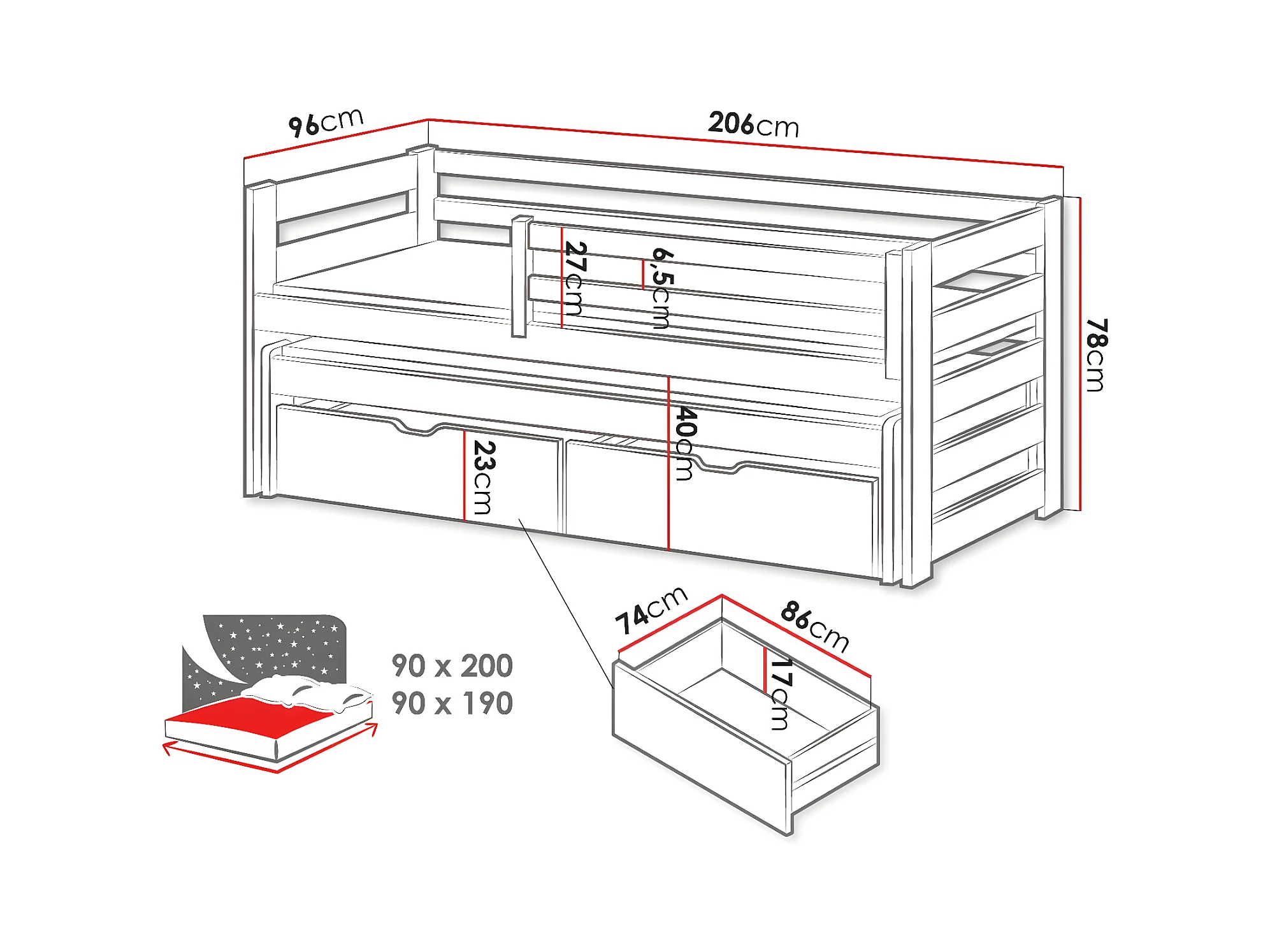 96cm
206cm
27cm
6,5cm
78cm
40cm
23cm
74cm
86cm
17cm
90 x 200
90 x 190