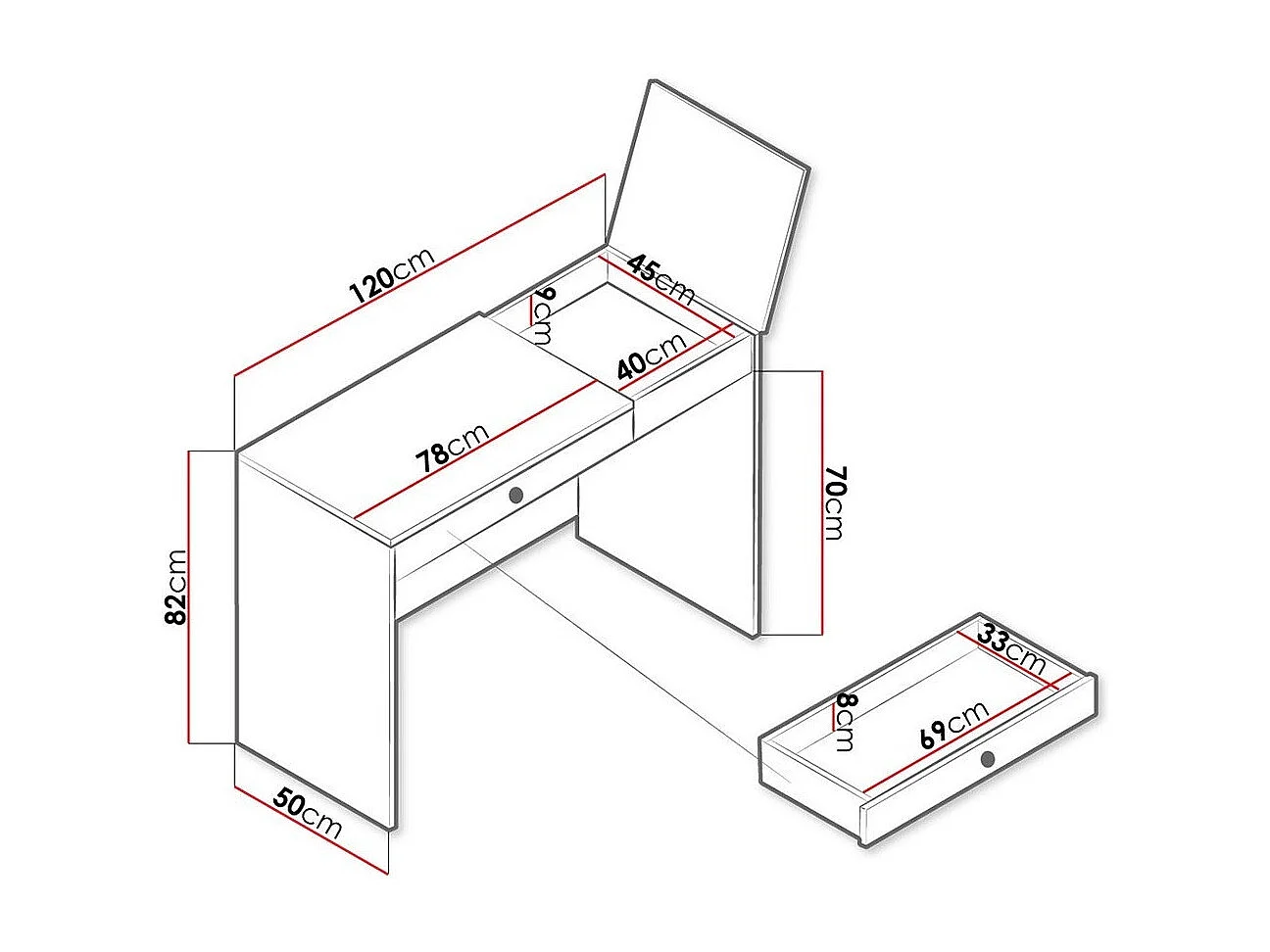 120cm
45cm
9cm
40cm
78cm
70cm
82cm
50cm
33cm
8cm
69cm