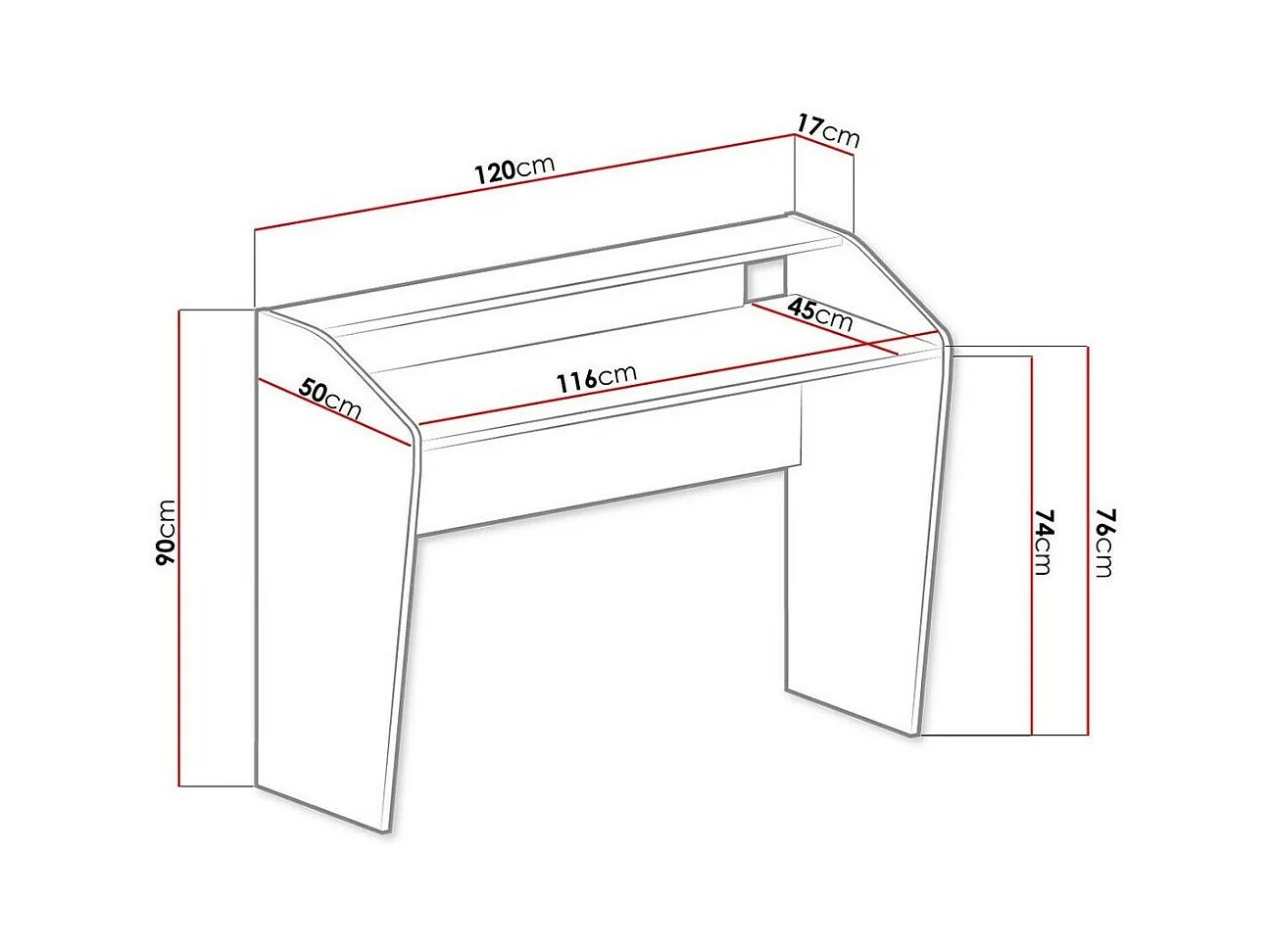 120cm
17cm
45cm
116cm
50cm
90cm
74cm
76cm