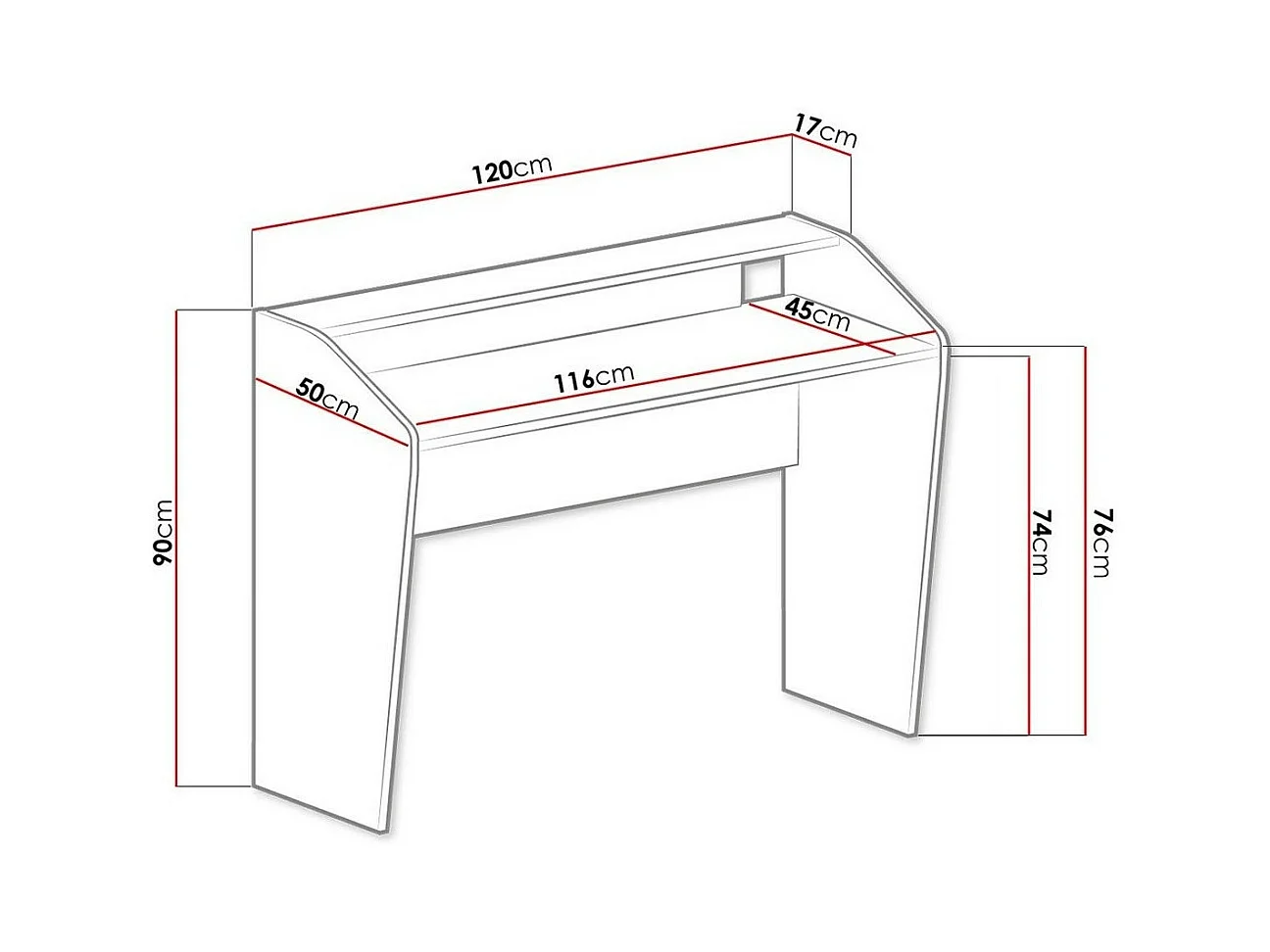 120cm
17cm
45cm
116cm
50cm
90cm
74cm
76cm