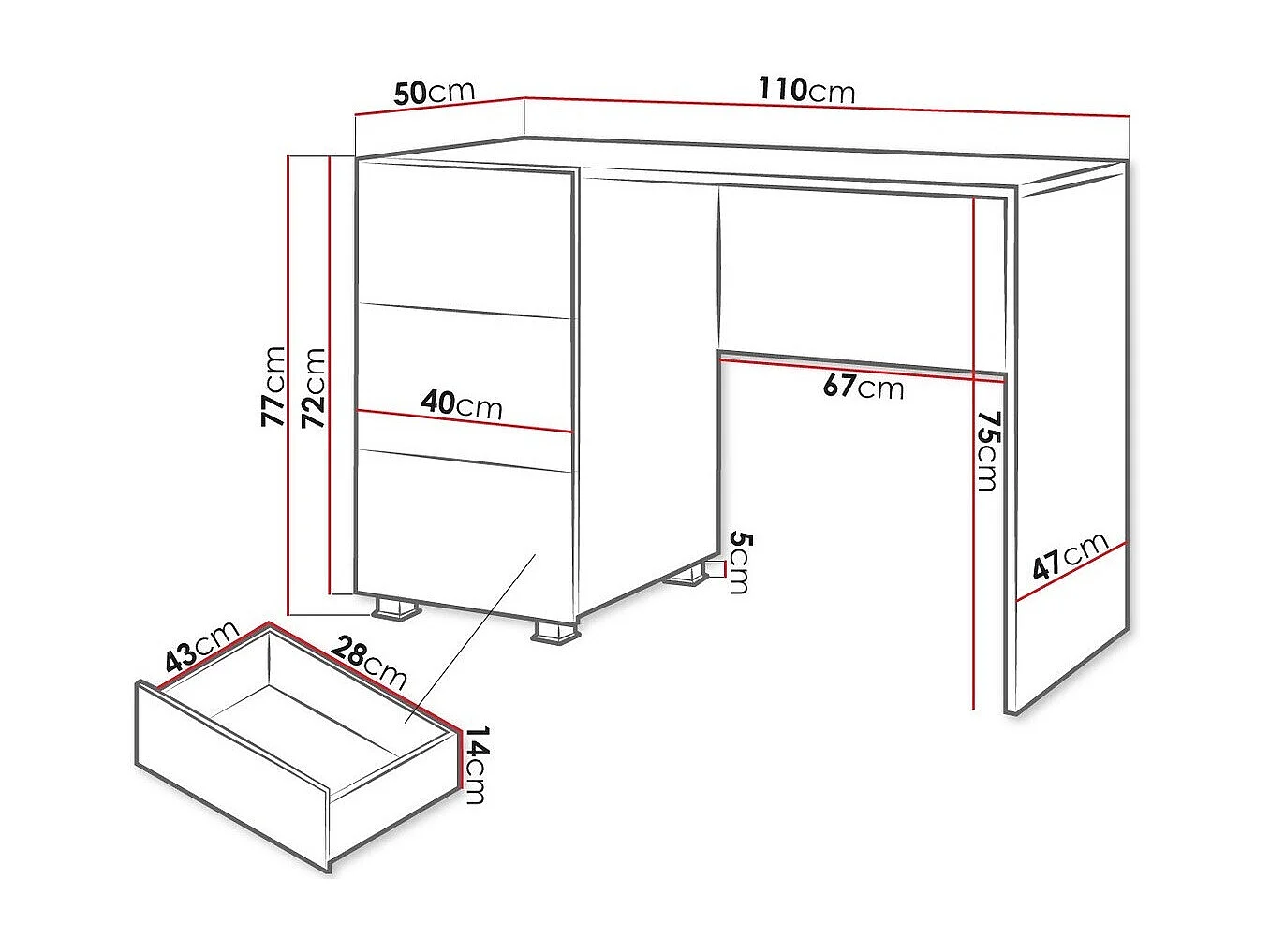 50cm
110cm
77cm
72cm
40cm
67cm
75cm
5cm
47cm
43cm
28cm
14cm