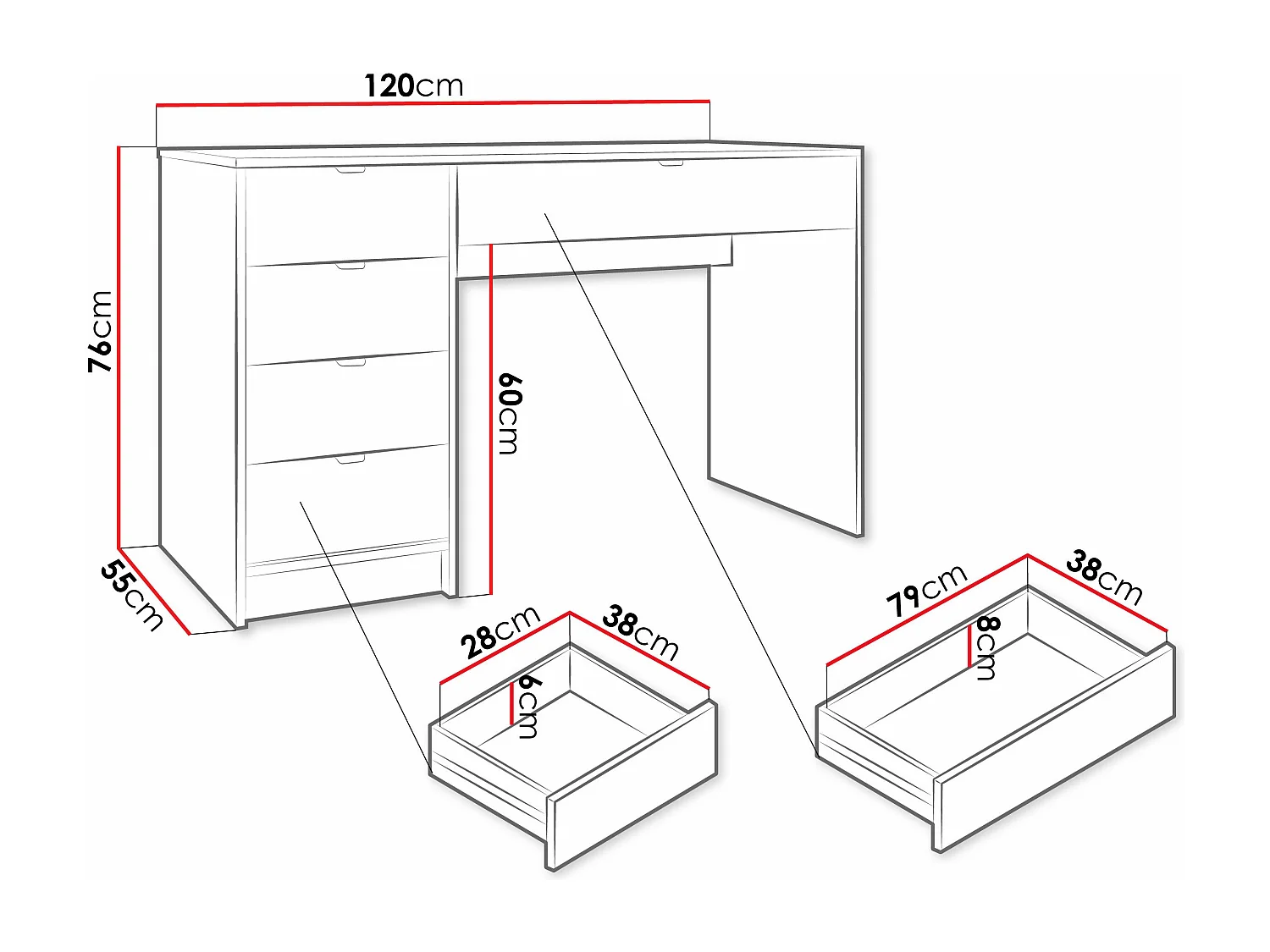 120cm

76cm

60cm

55cm

28cm

38cm

6cm

79cm

38cm

8cm