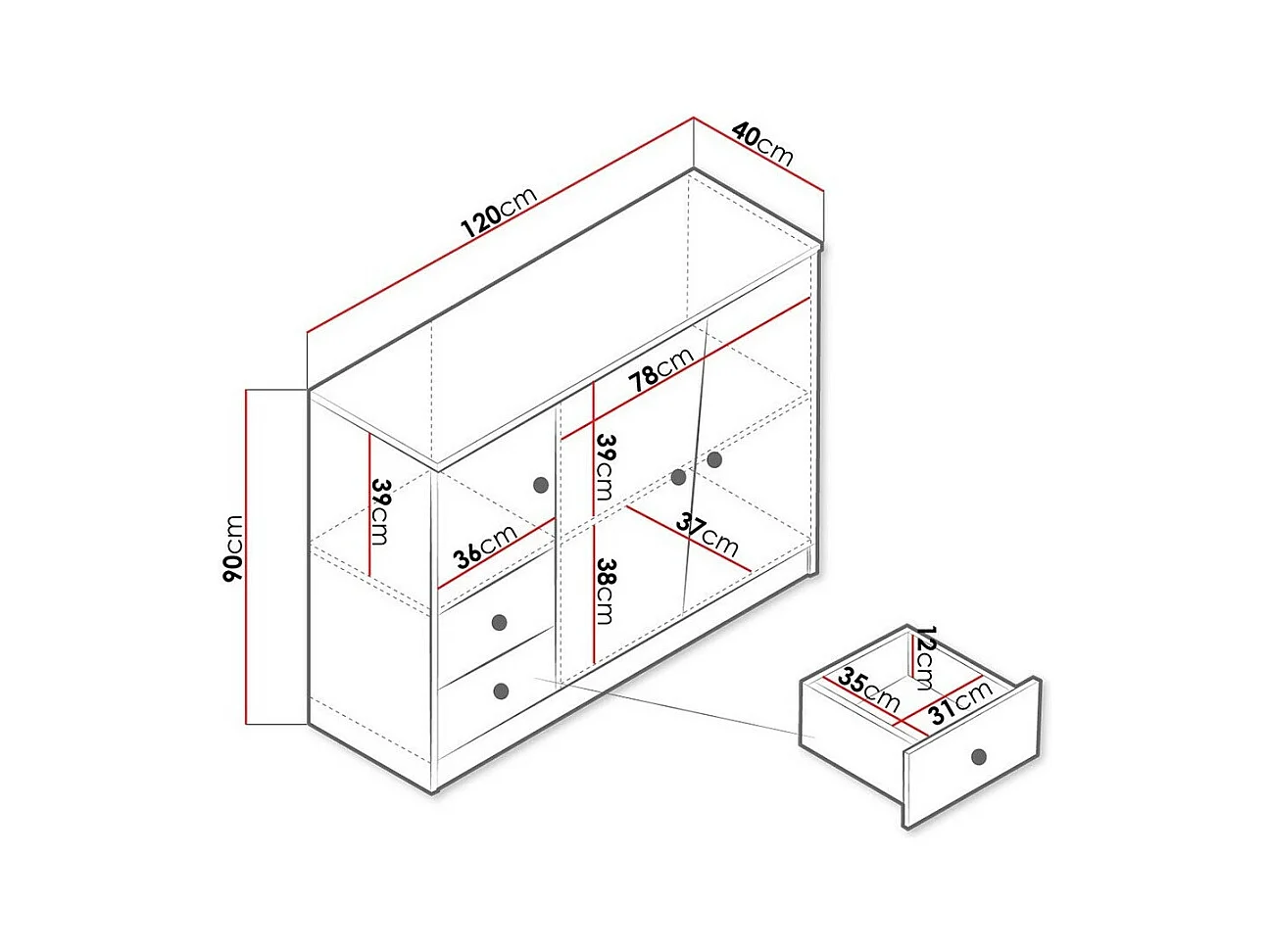 120cm
40cm
90cm
78cm
39cm
39cm
36cm
37cm
38cm
12cm
35cm
31cm