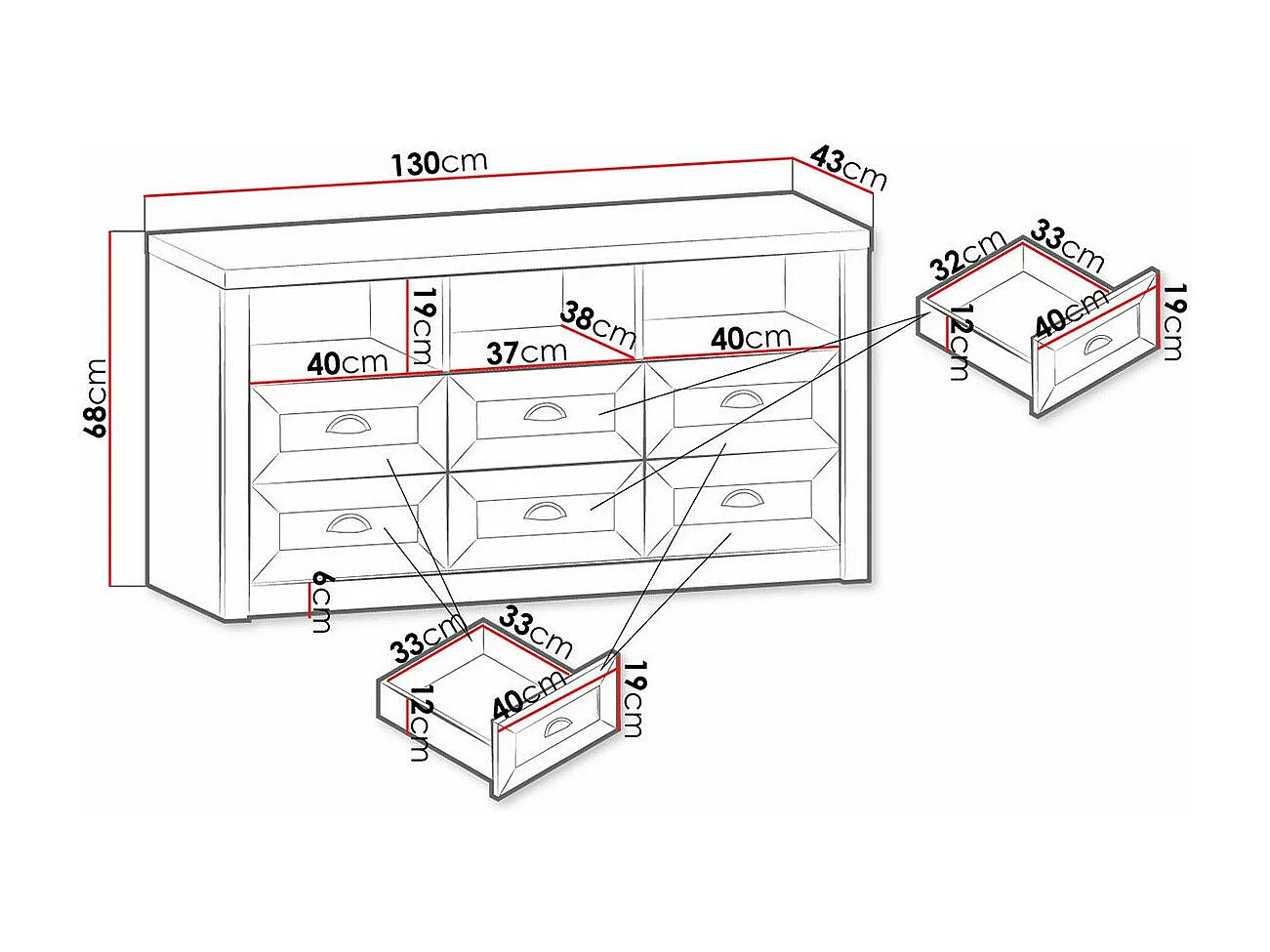 130cm
43cm
68cm
19cm
38cm
40cm
37cm
40cm
6cm
32cm
33cm
12cm
40cm
19cm
33cm
33cm
12cm
40cm
19cm