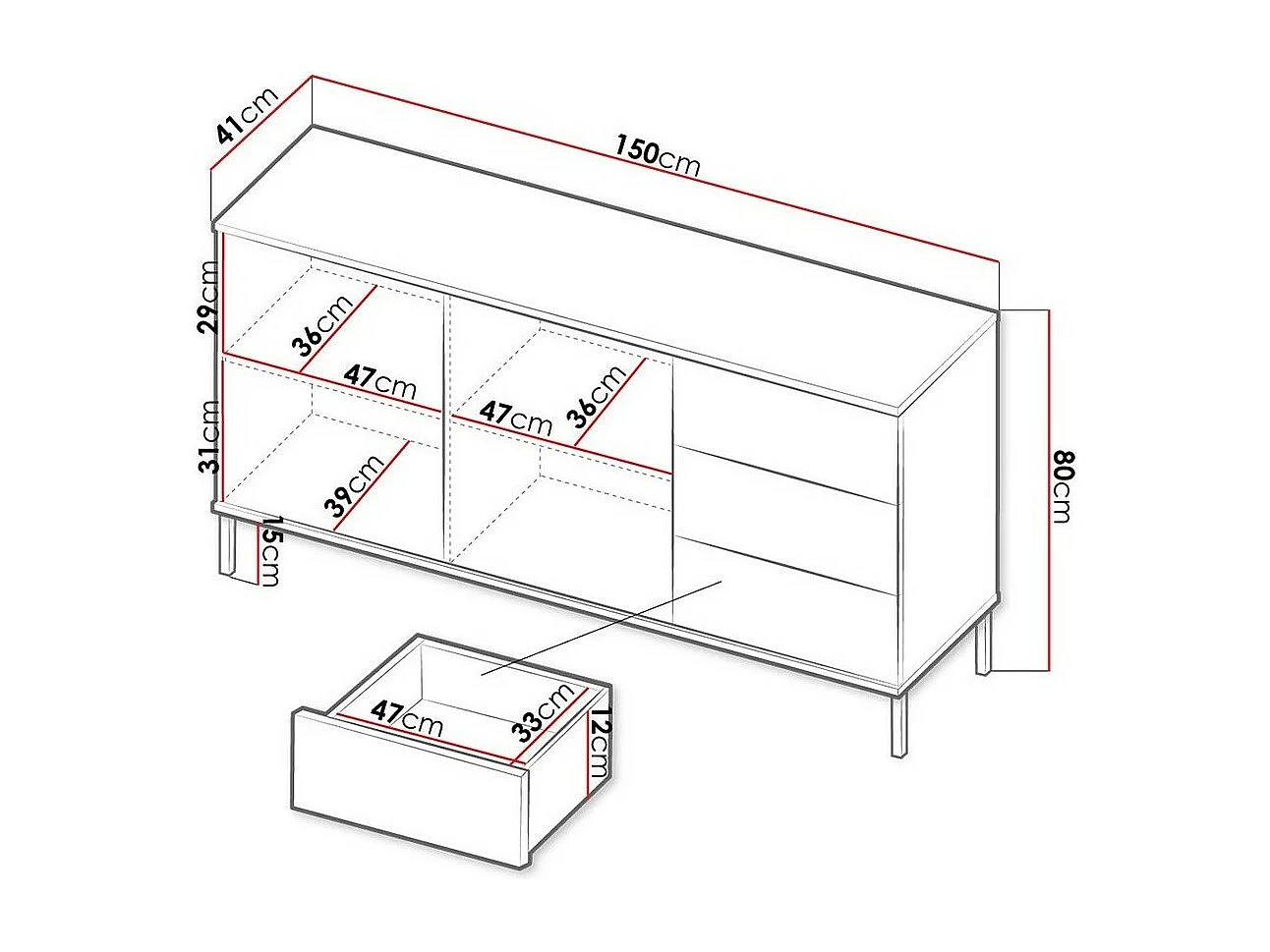 41cm
150cm
29cm
36cm
47cm
47cm
36cm
31cm
39cm
15cm
80cm
47cm
33cm
12cm