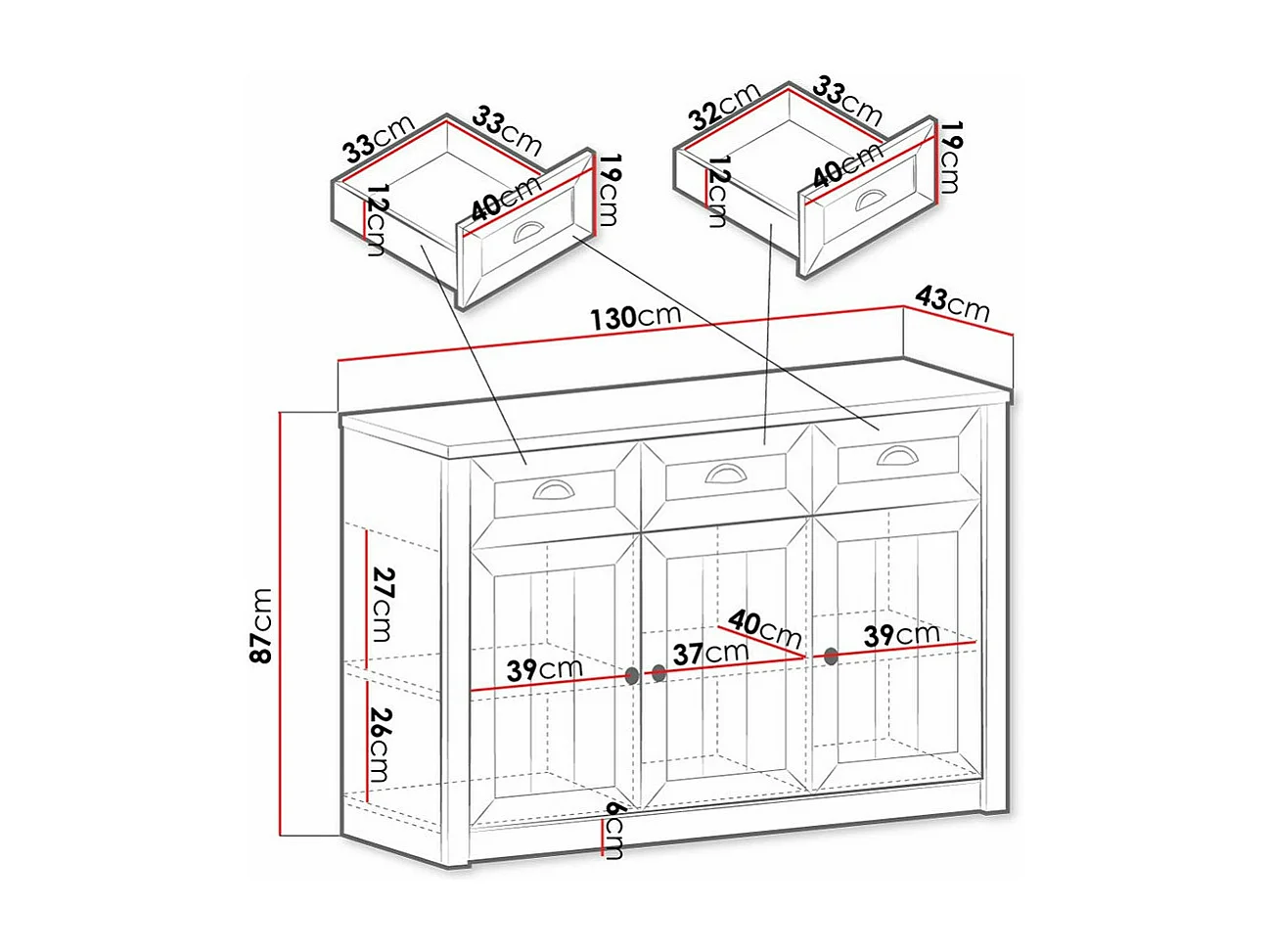 33cm
33cm
12cm
40cm
19cm
32cm
33cm
12cm
40cm
19cm
130cm
43cm
87cm
27cm
26cm
39cm
37cm
40cm
39cm
6cm