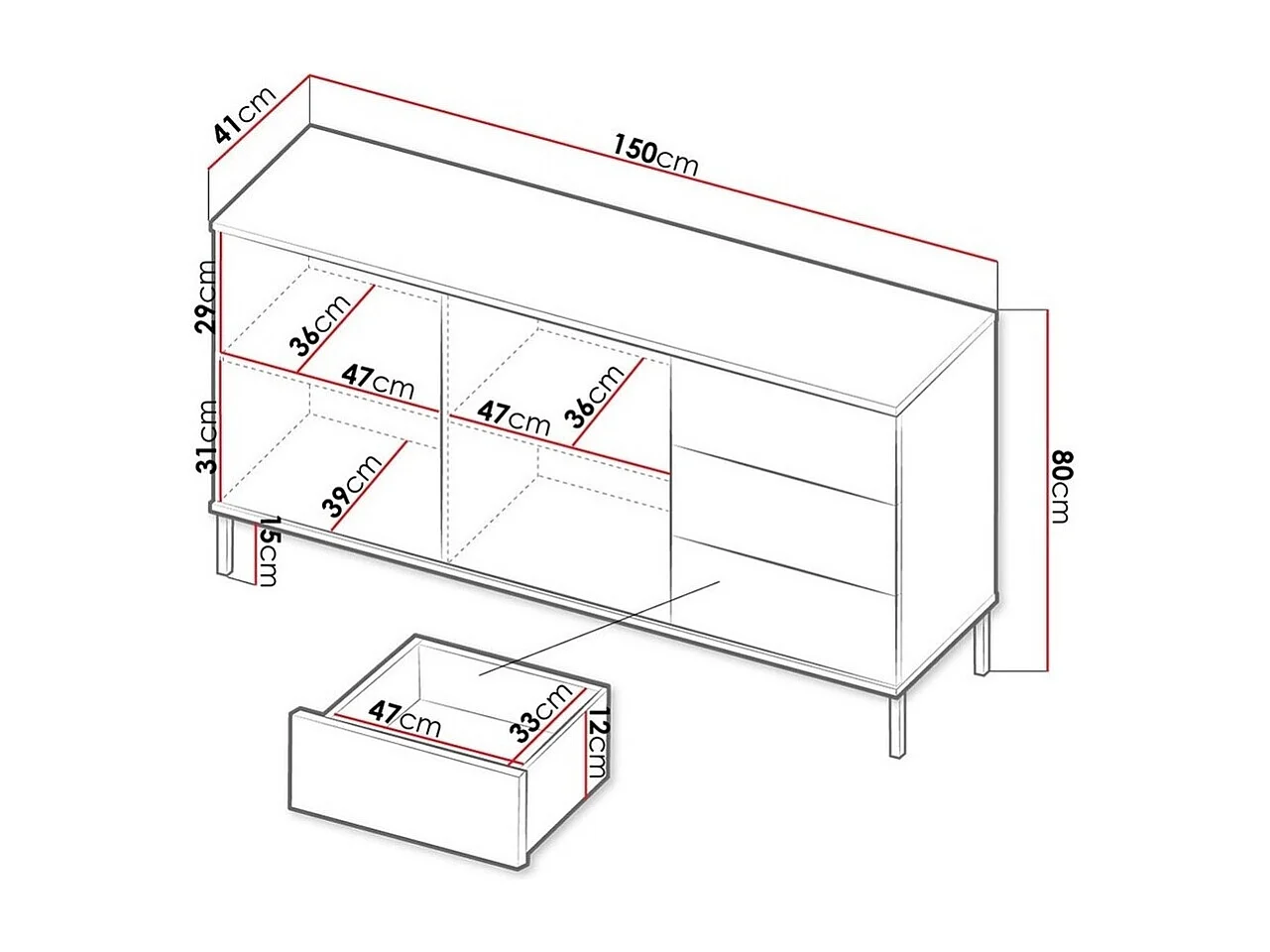 41cm
150cm
29cm
36cm
47cm
47cm
36cm
31cm
39cm
15cm
80cm
47cm
33cm
12cm