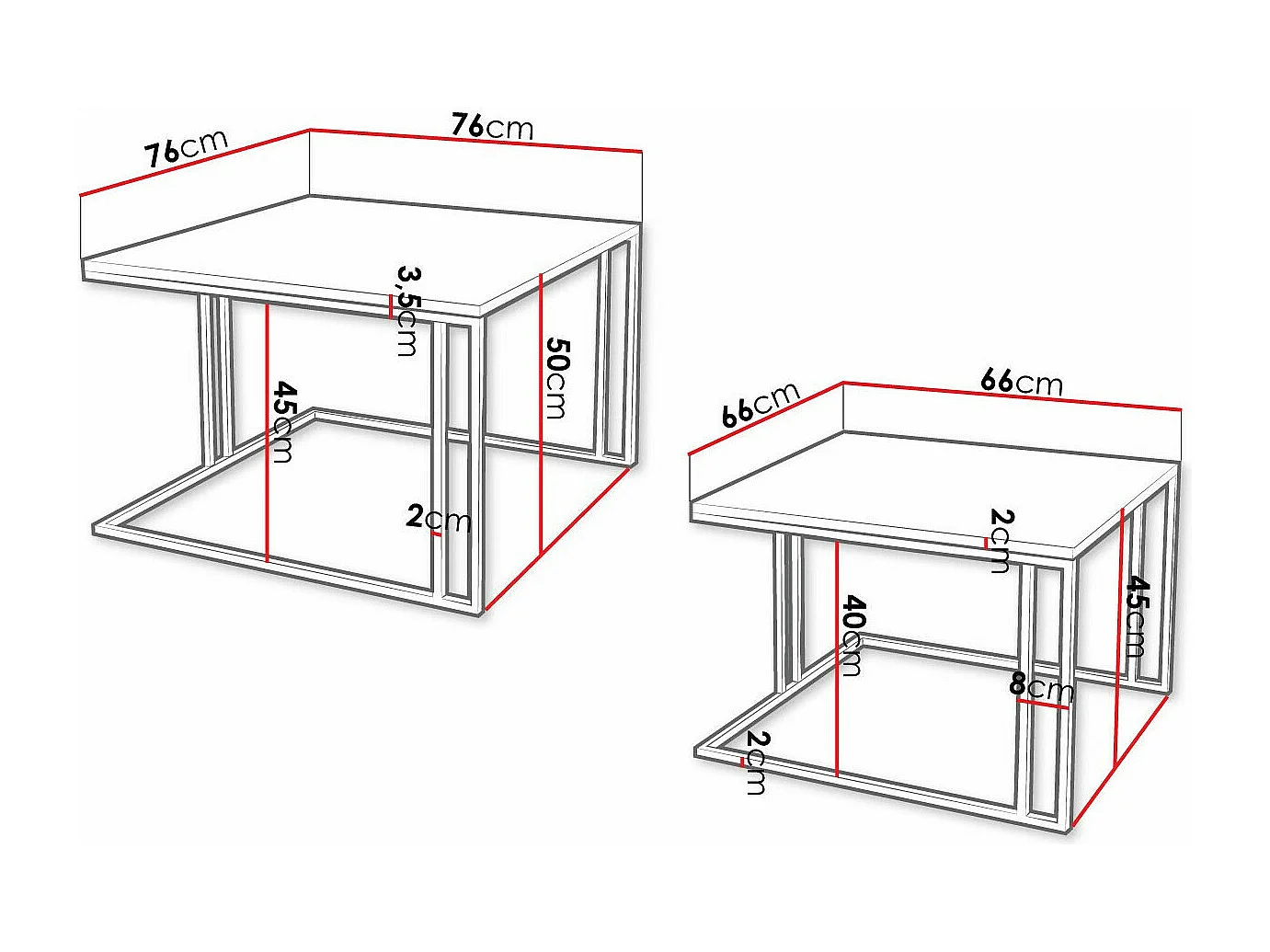 76cm
76cm
3,5cm
50cm
45cm
2cm
66cm
66cm
2cm
45cm
40cm
8cm
2cm