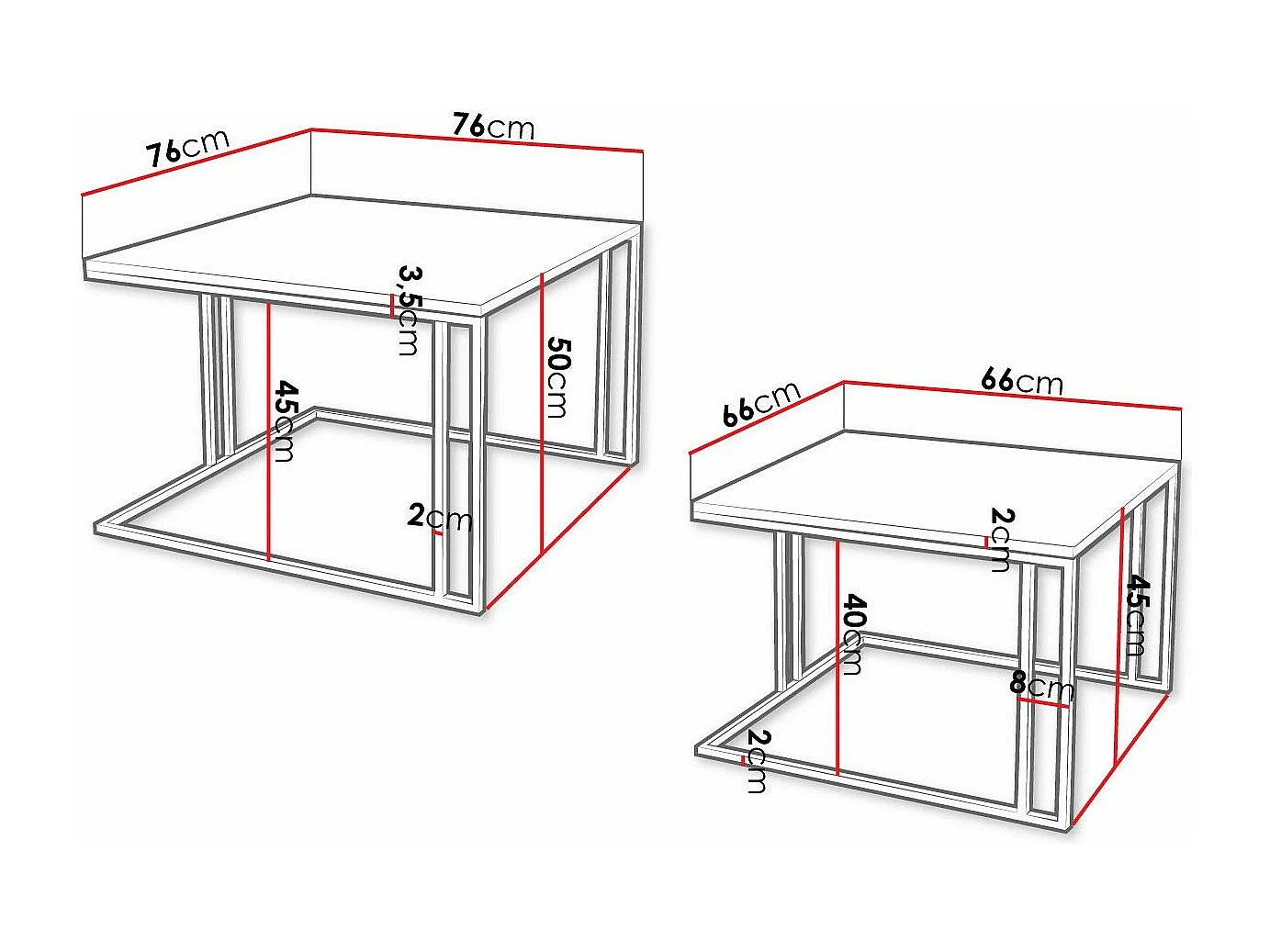 76cm
76cm
3,5cm
50cm
45cm
2cm

66cm
66cm
2cm
45cm
40cm
8cm
2cm