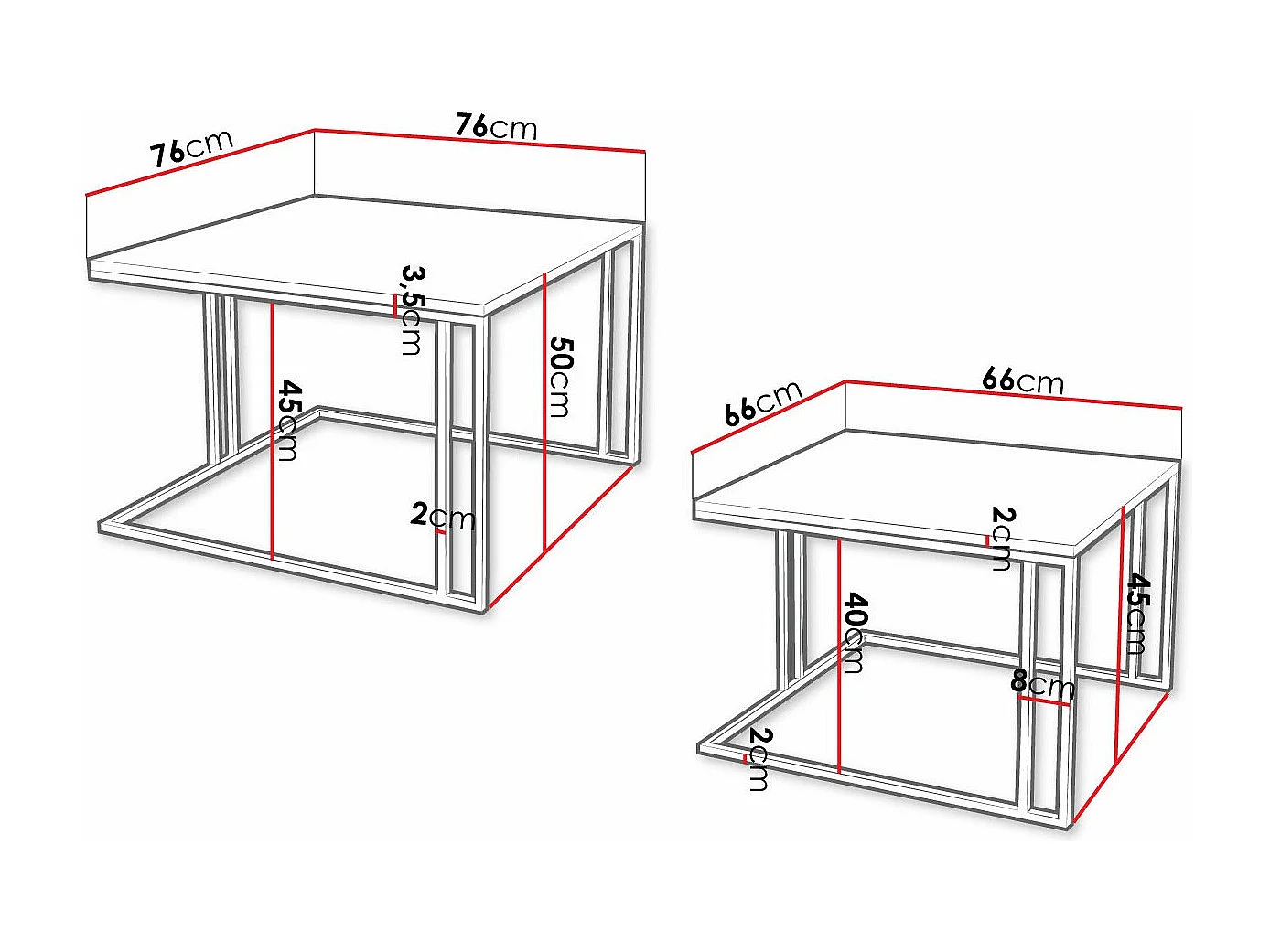 76cm
76cm
3,5cm
50cm
45cm
2cm
66cm
66cm
2cm
45cm
40cm
8cm
2cm