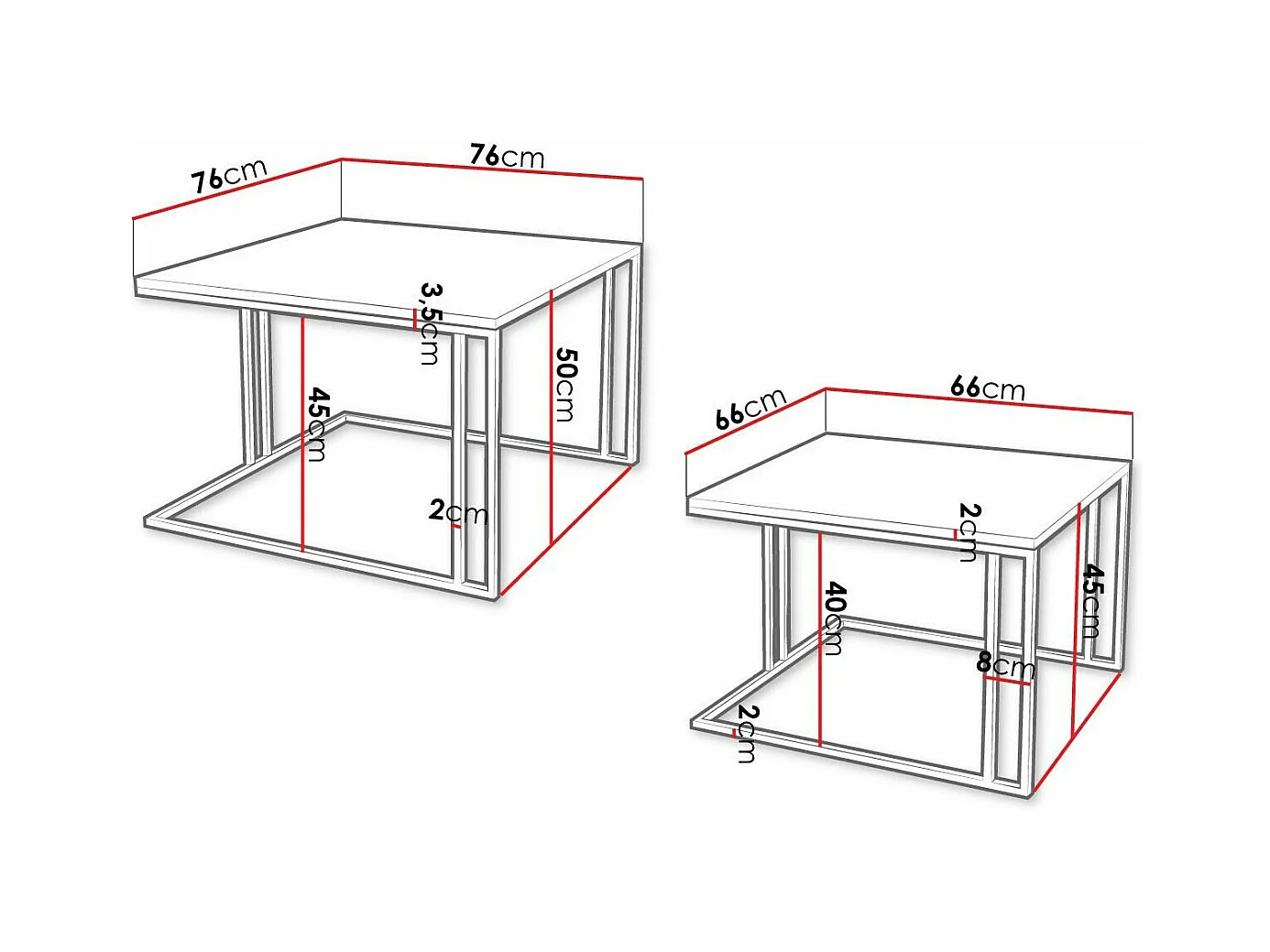 76cm
76cm
3,5cm
50cm
45cm
2cm
66cm
66cm
2cm
45cm
40cm
8cm
2cm