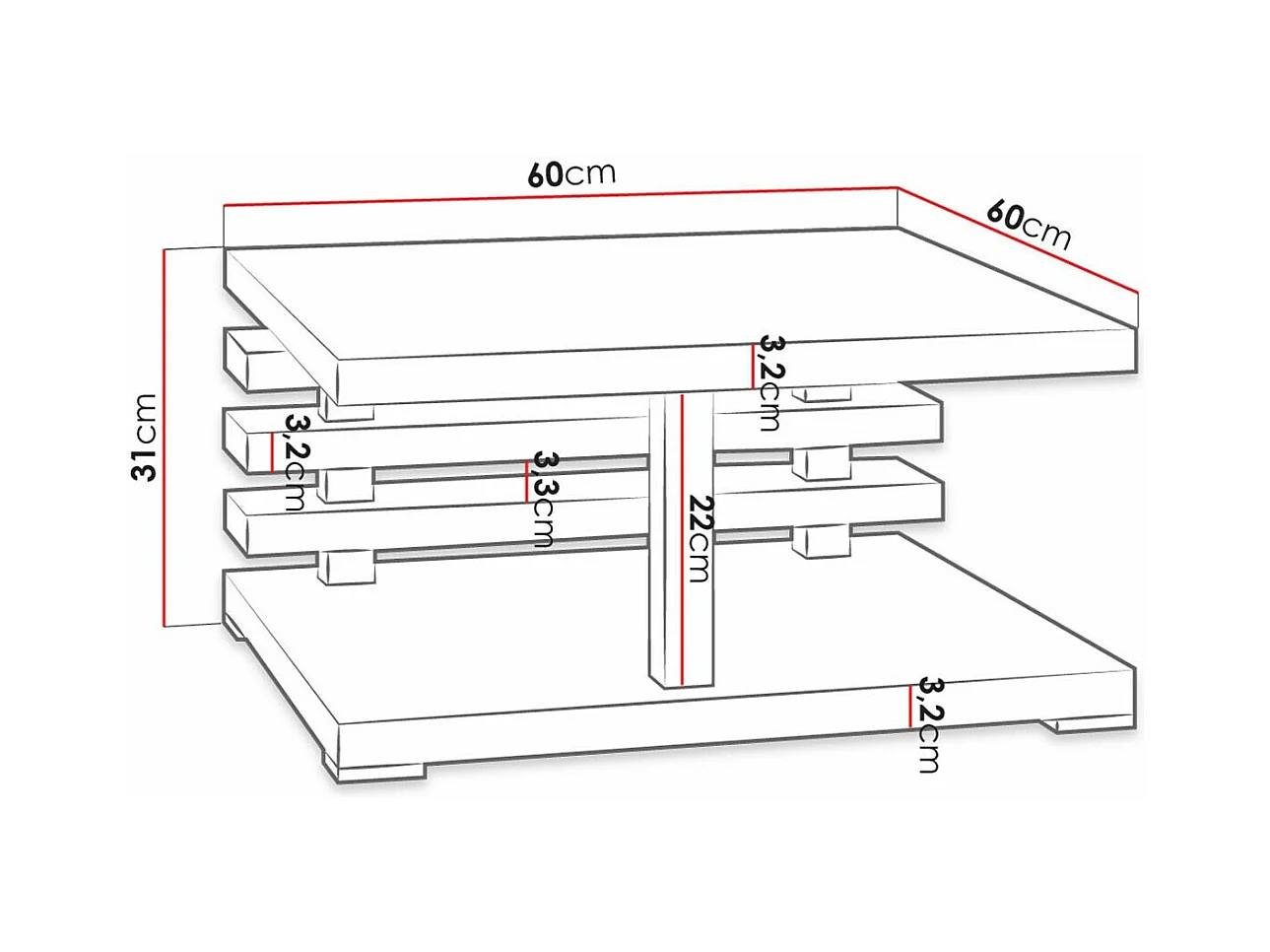 60cm
60cm
31cm
3,2cm
3,2cm
3,3cm
22cm
3,2cm