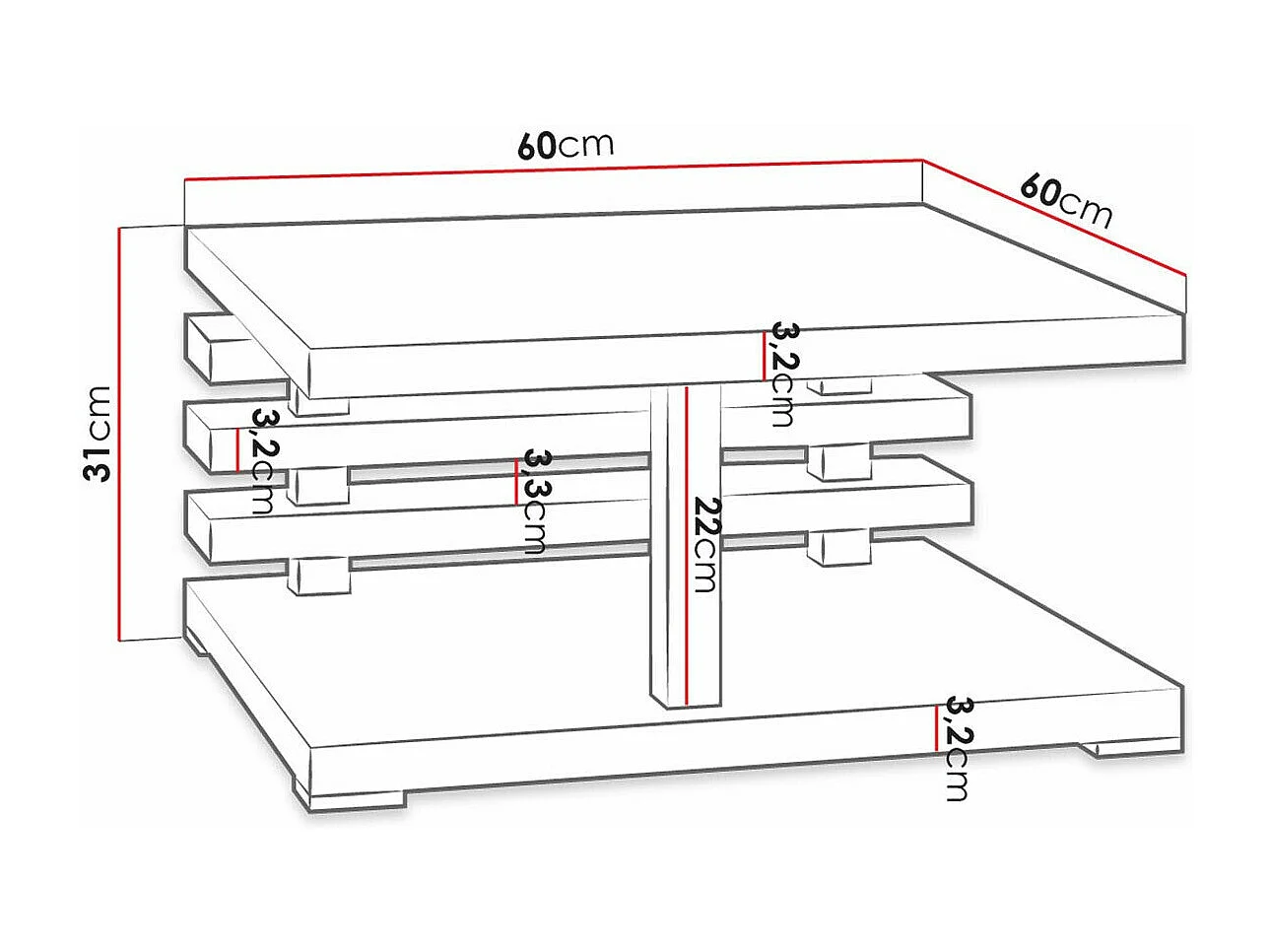 60cm

60cm

31cm

3,2cm

3,2cm

3,3cm

22cm

3,2cm