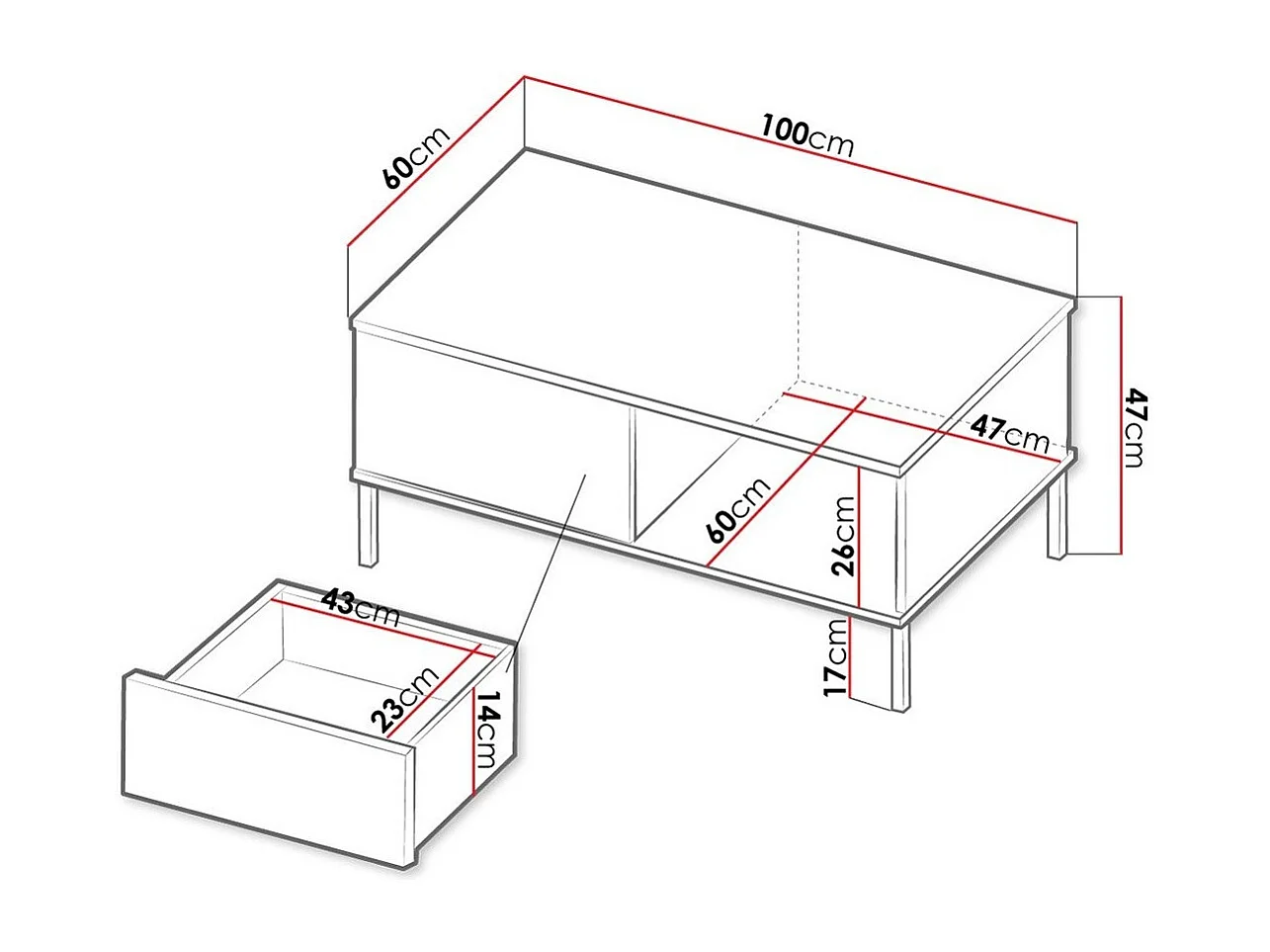 60cm
100cm
47cm
47cm
60cm
26cm
17cm
43cm
23cm
14cm