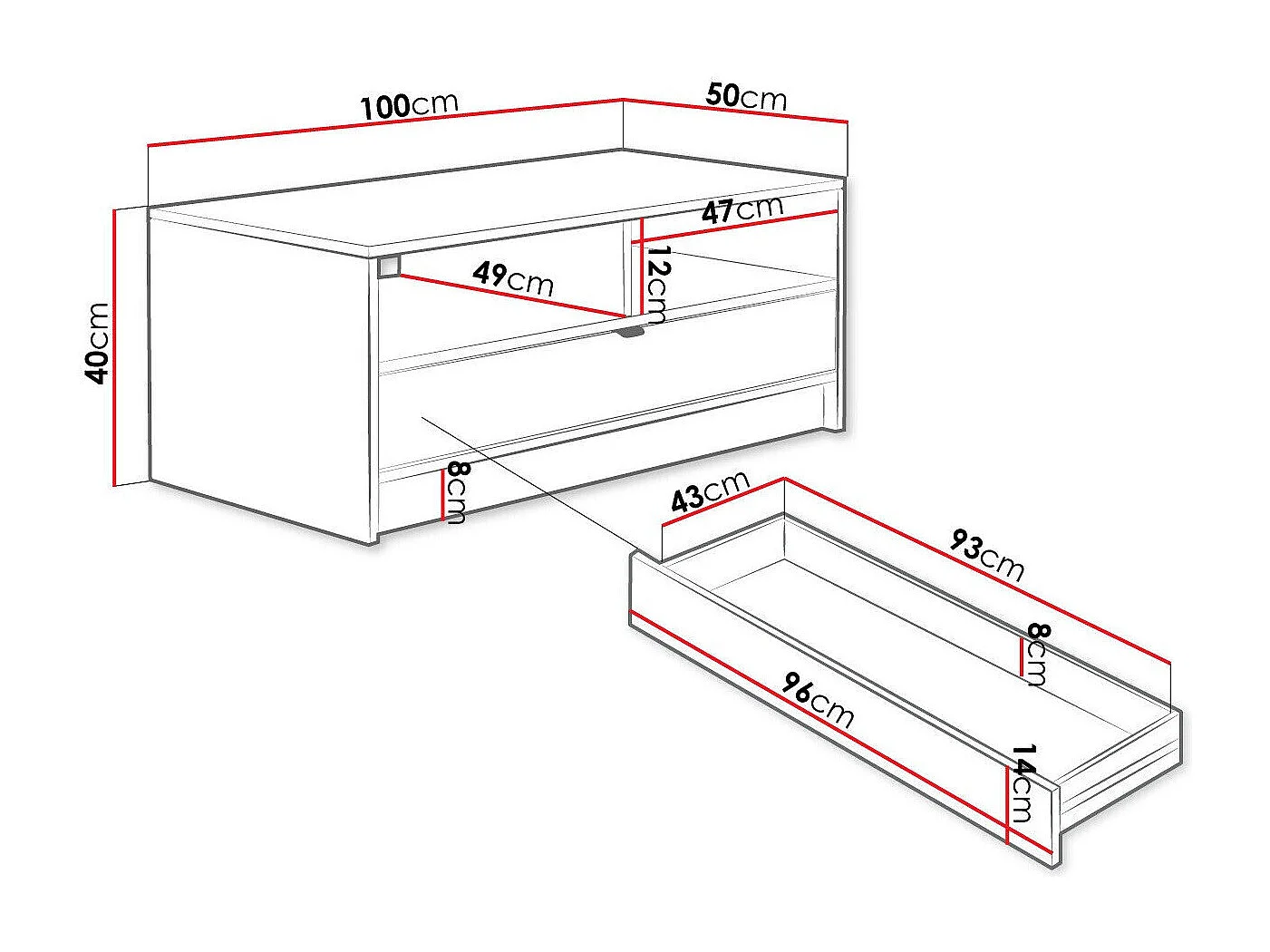 100cm
50cm
47cm
49cm
12cm
40cm
8cm
43cm
93cm
8cm
96cm
14cm