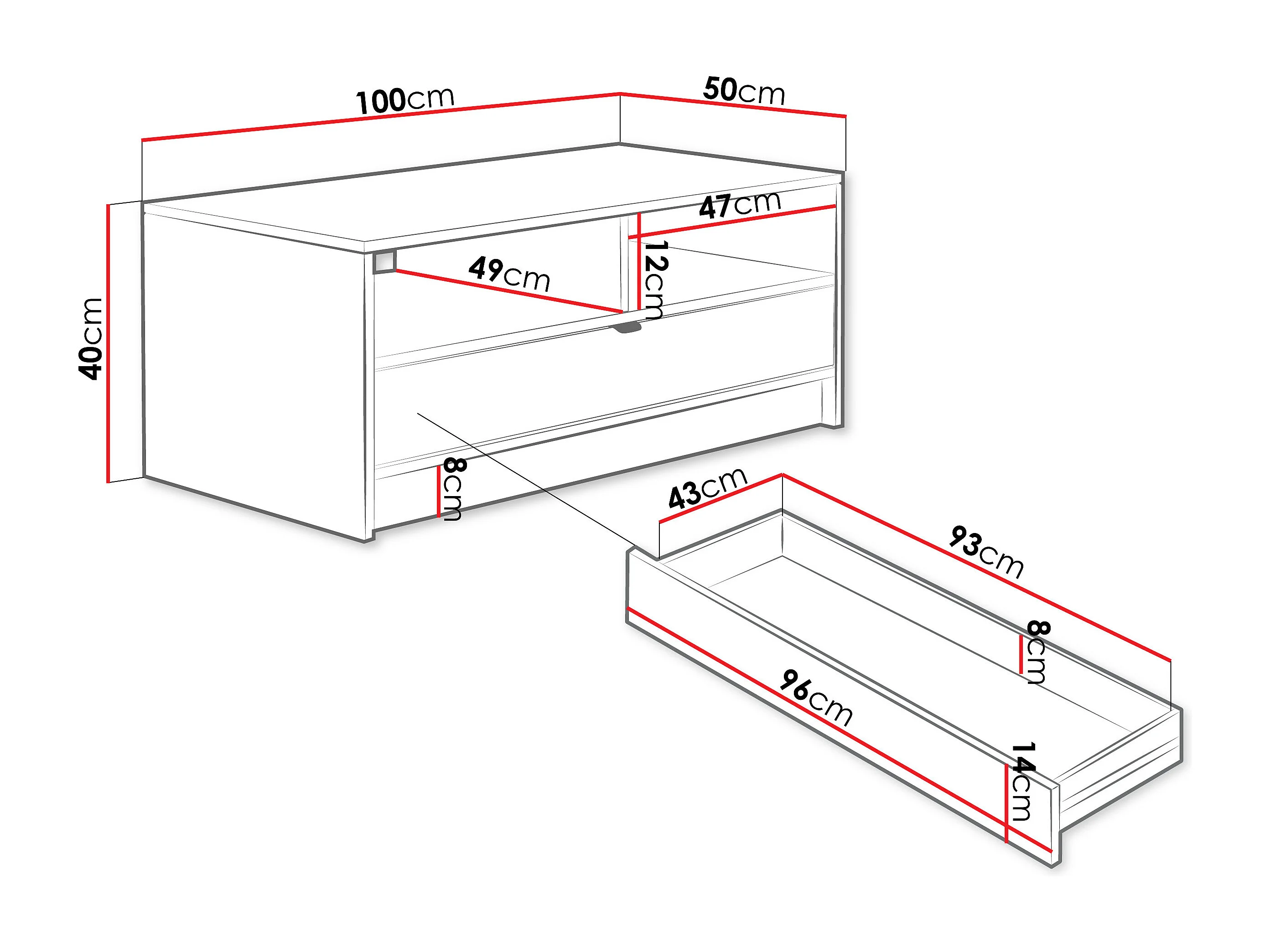 100cm
50cm
47cm
49cm
12cm
40cm
8cm
43cm
93cm
8cm
96cm
14cm