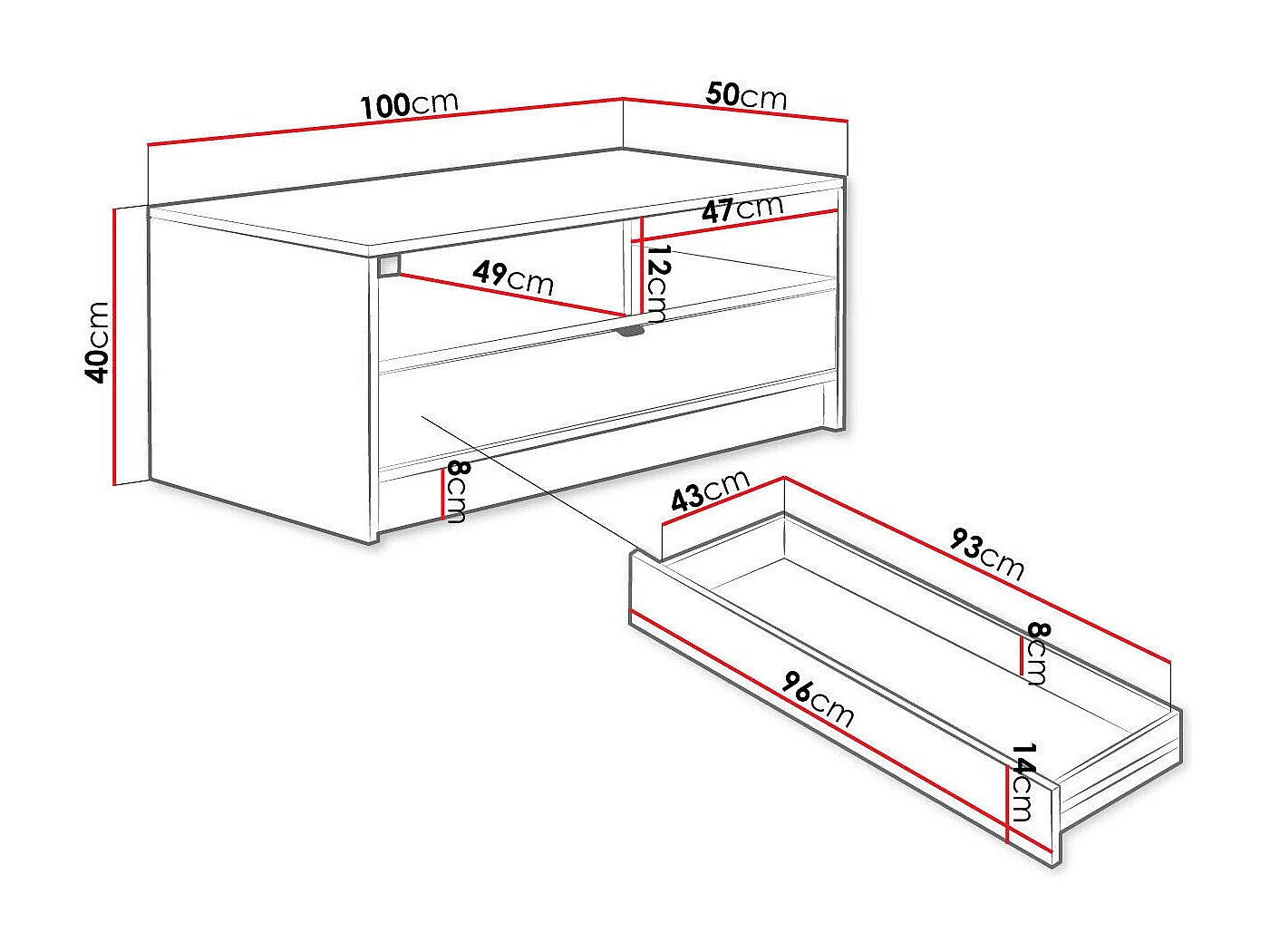 100cm
50cm
47cm
49cm
12cm
40cm
8cm
43cm
93cm
8cm
96cm
14cm