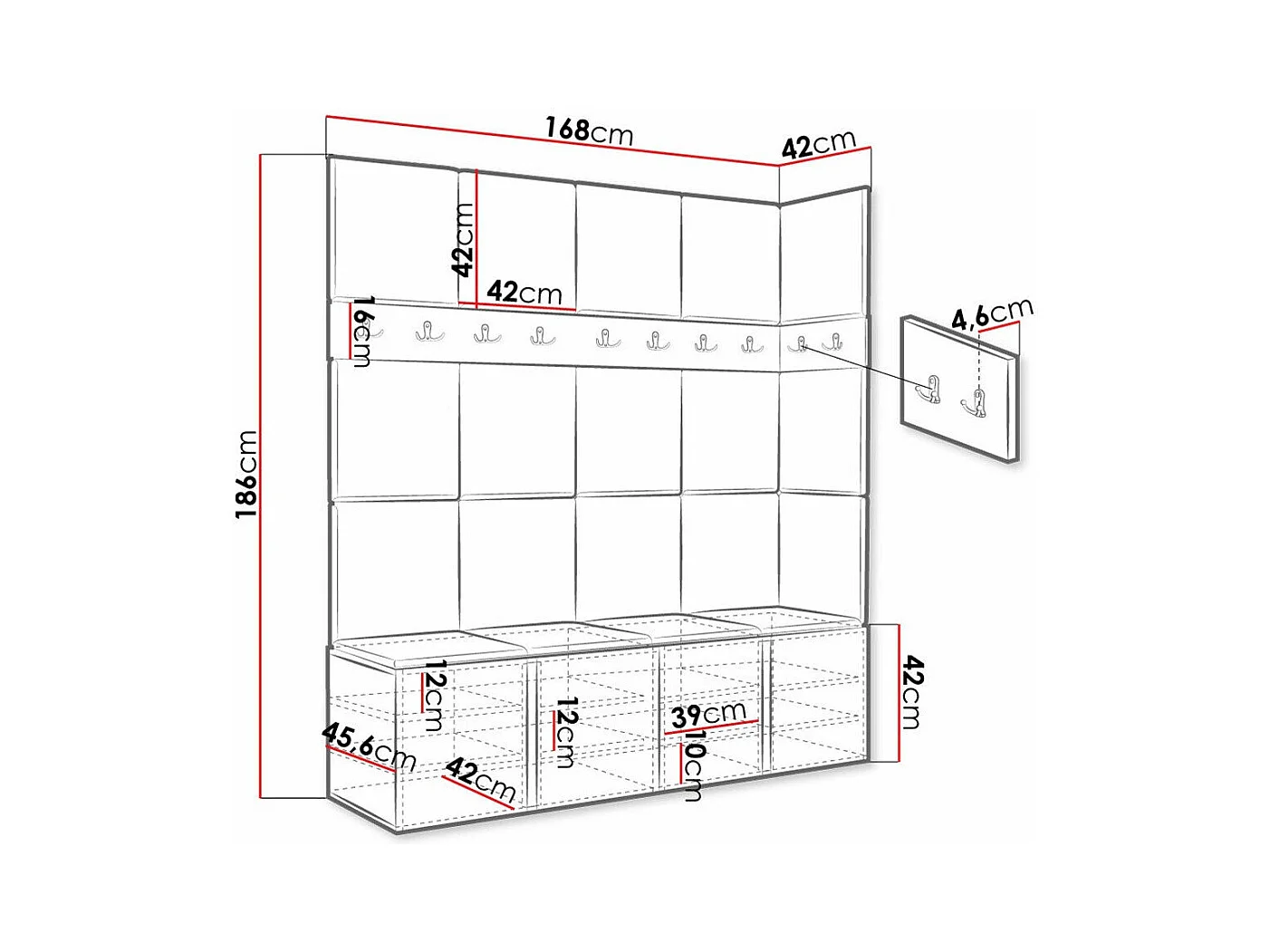 168cm
42cm
42cm
42cm
16cm
4,6cm
186cm
12cm
12cm
39cm
10cm
42cm
45,6cm
42cm