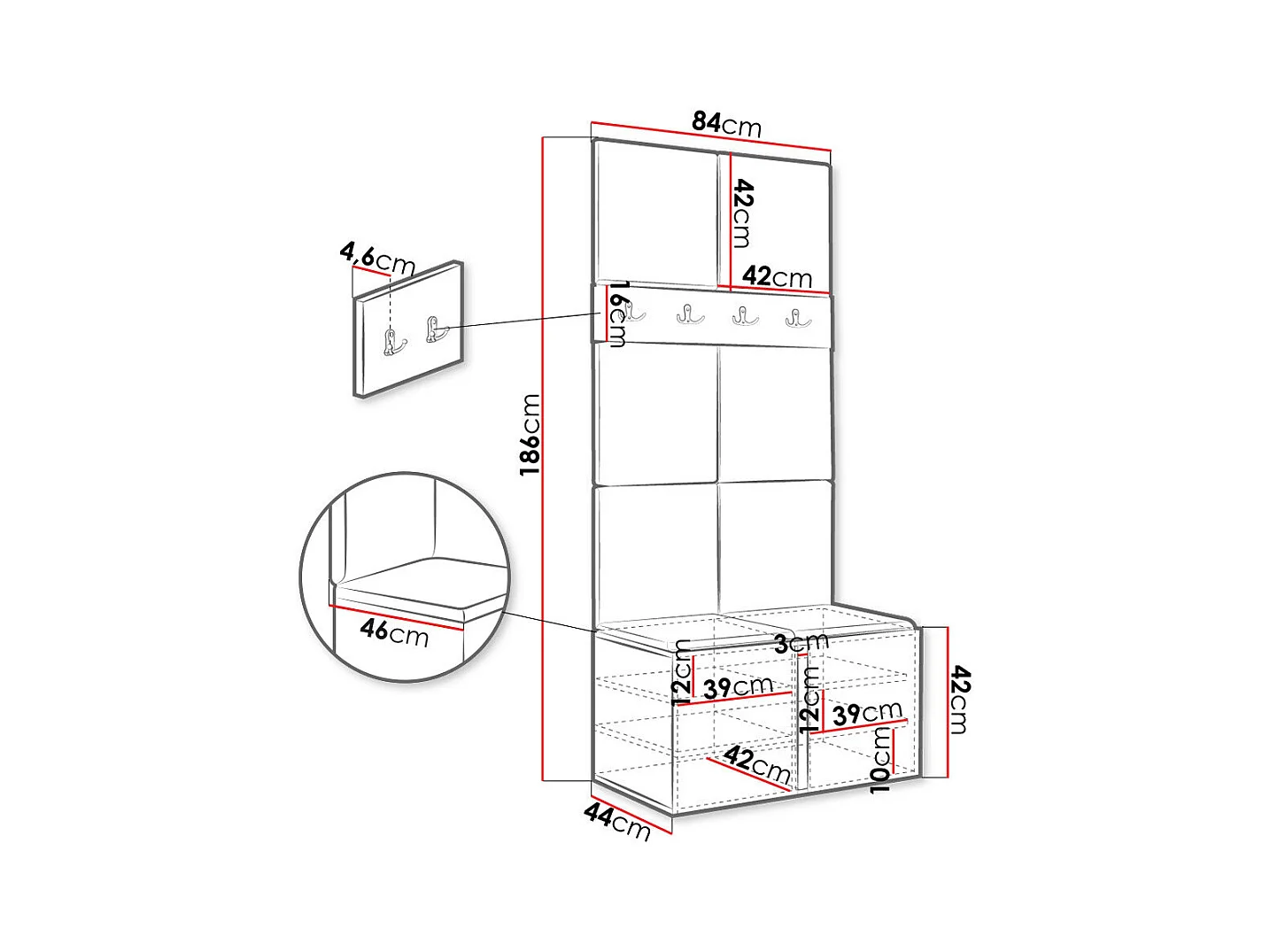 84cm
42cm
42cm
4,6cm
16cm
186cm
46cm
3cm
12cm
39cm
12cm
39cm
42cm
10cm
42cm
44cm