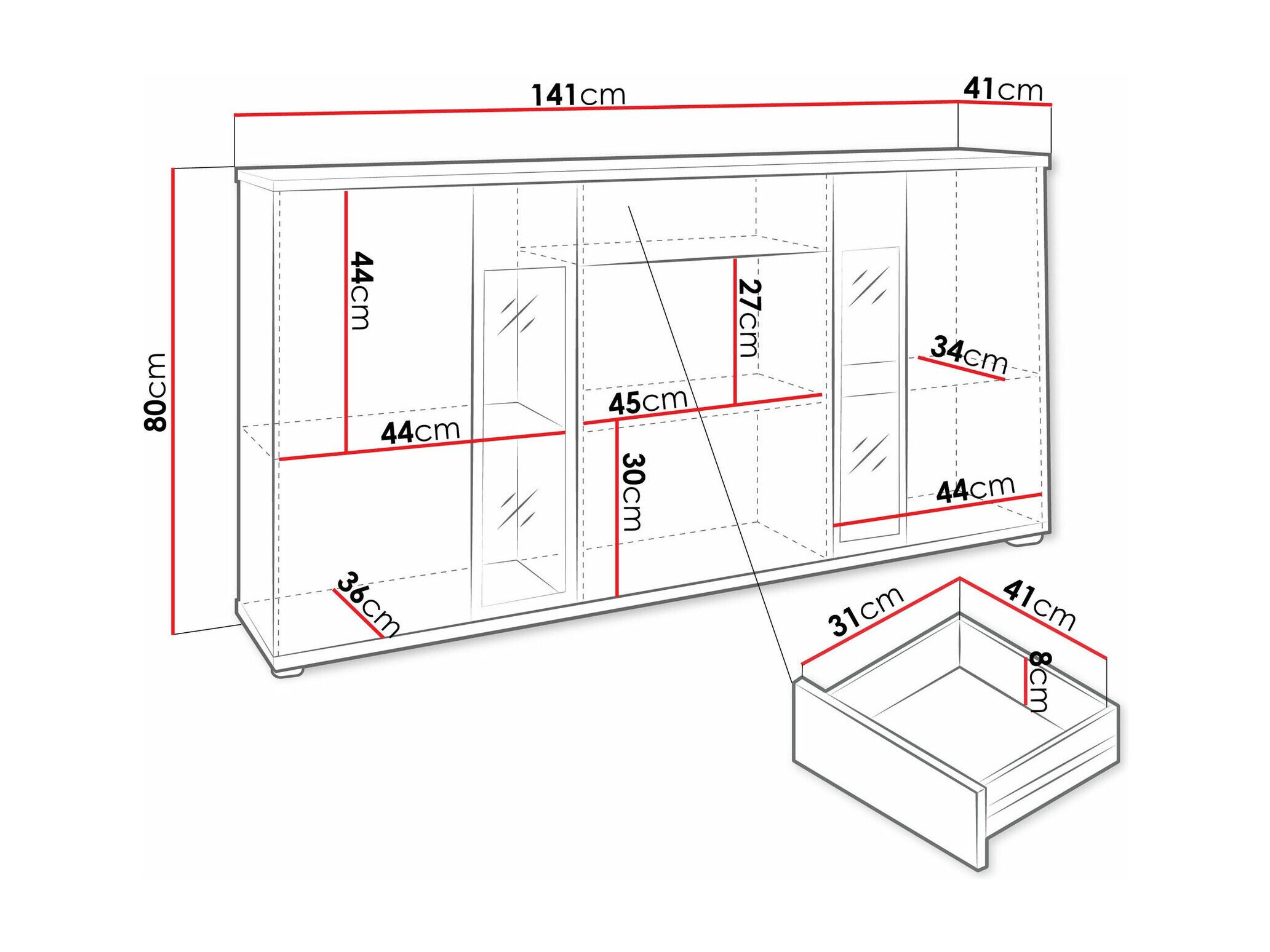 141cm
41cm
80cm
44cm
27cm
34cm
45cm
44cm
30cm
44cm
36cm
31cm
41cm
8cm